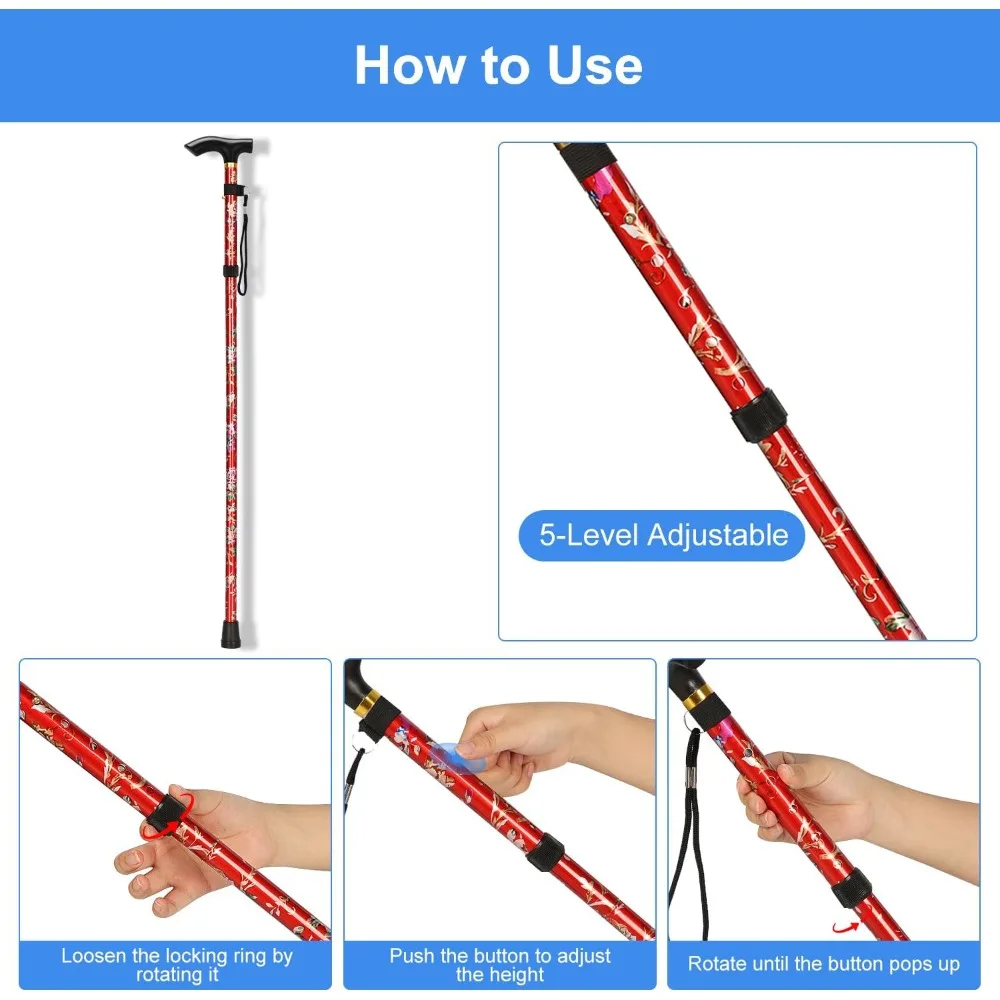 How to Use

5-Level Adjustable

Loosen the locking ring by rotating it

Push the button to adjust the height

Rotate until the button pops up