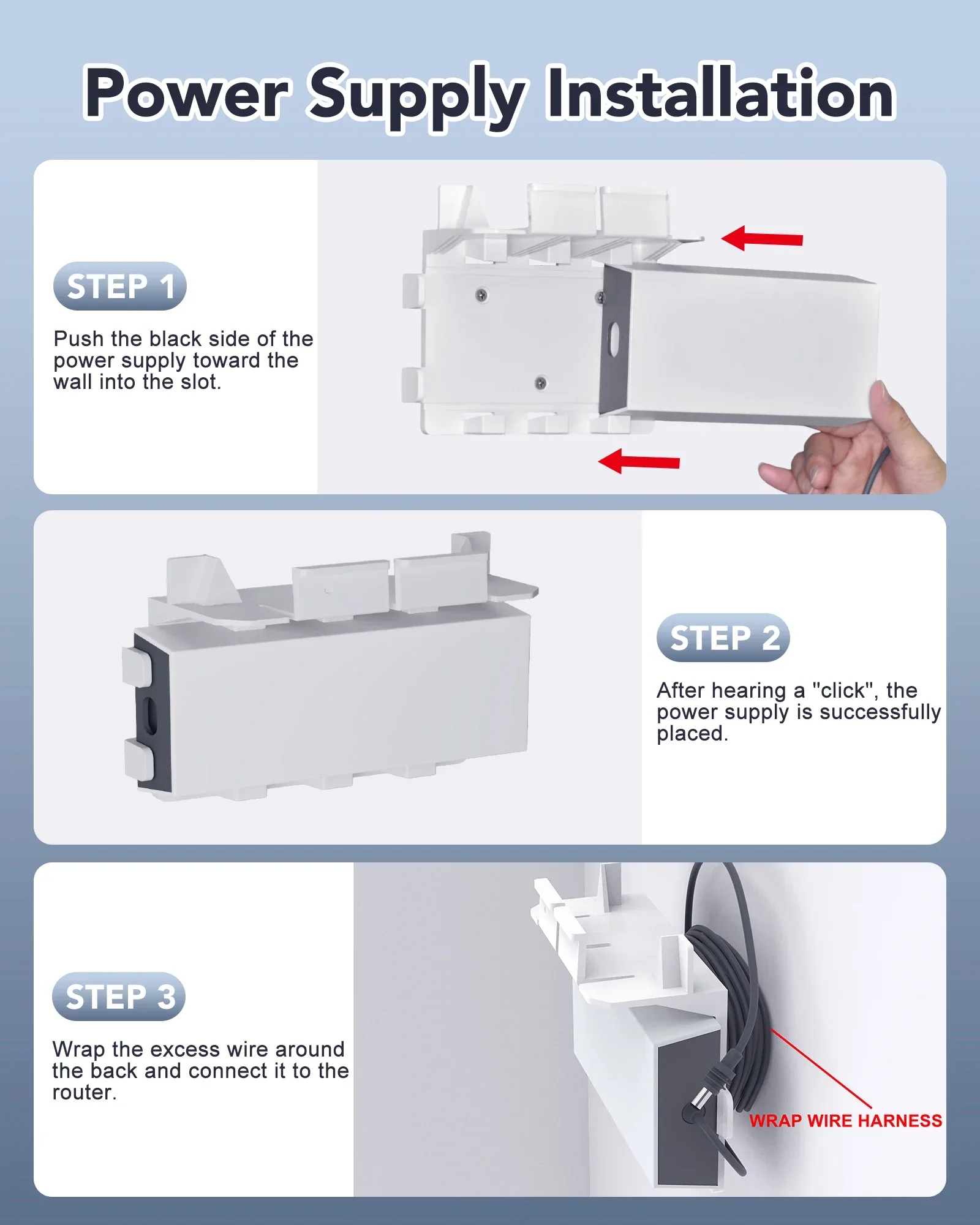 Power Supply Installation

STEP 1

Push the black side of the power supply toward the wall into the slot.

STEP 2

After hearing a "click", the power supply is successfully placed.

STEP 3

Wrap the excess wire around the back and connect it to the router.

WRAP WIRE HARNESS