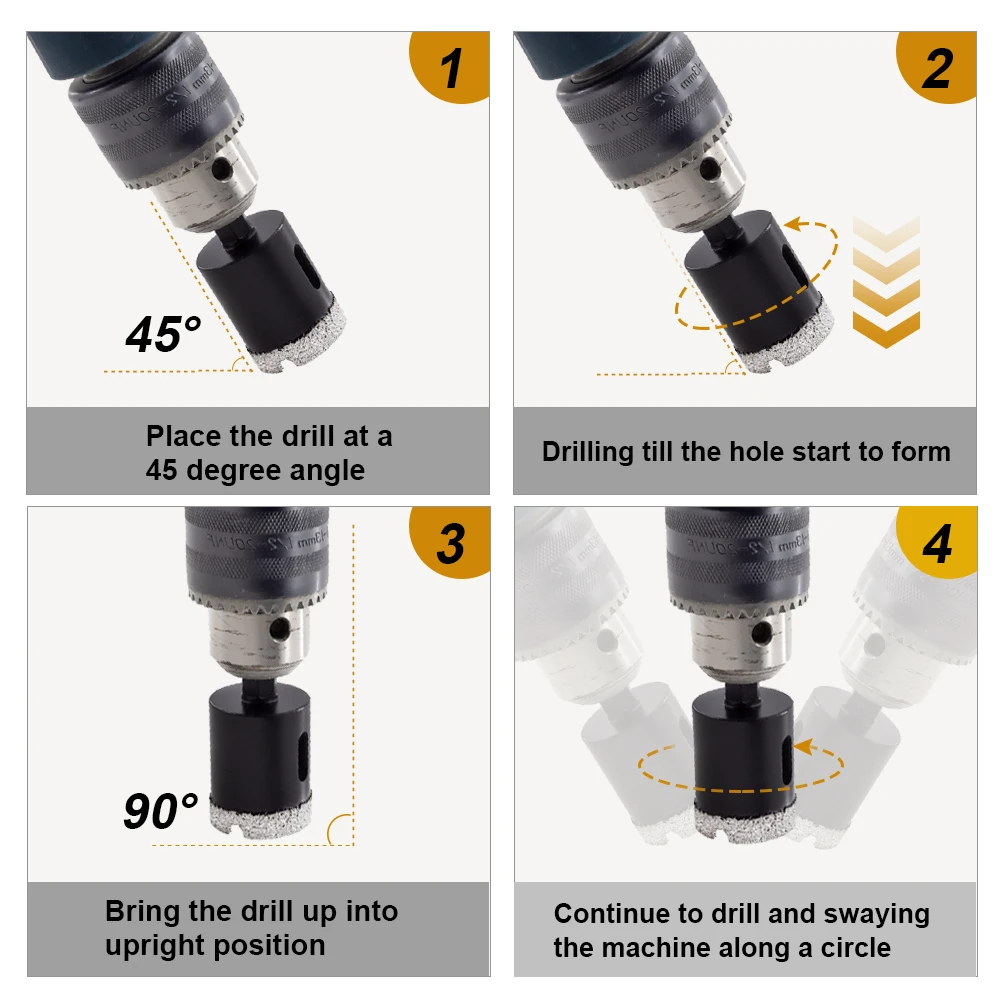 1

45°

Place the drill at a 45 degree angle

2

Drilling till the hole start to form

3

90°

Bring the drill up into upright position

4

Continue to drill and swaying the machine along a circle