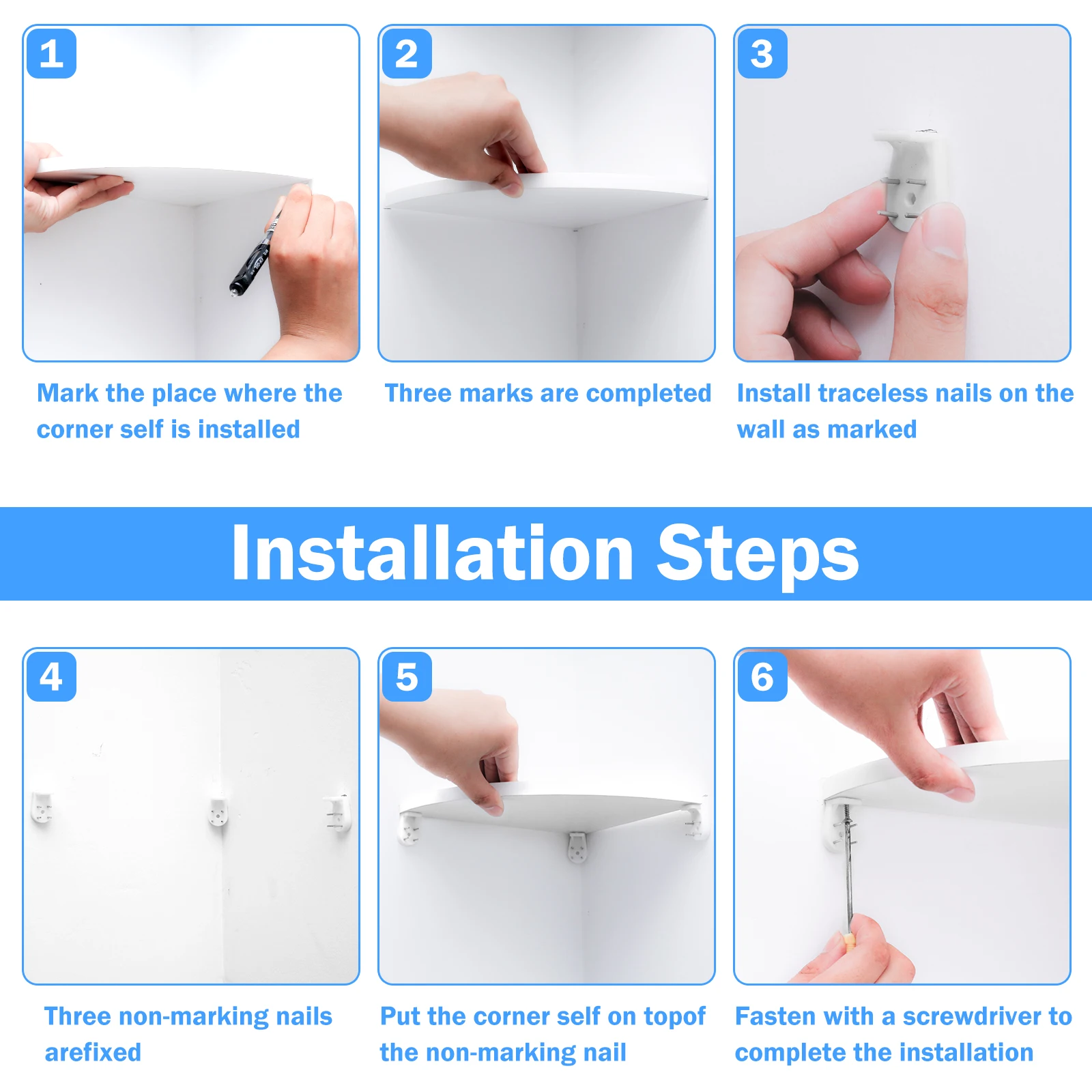 1

Mark the place where the corner self is installed

2

Three marks are completed

3

Install traceless nails on the wall as marked

Installation Steps

4

Three non-marking nails arefixed

5

Put the corner self on topof the non-marking nail

6

Fasten with a screwdriver to complete the installation