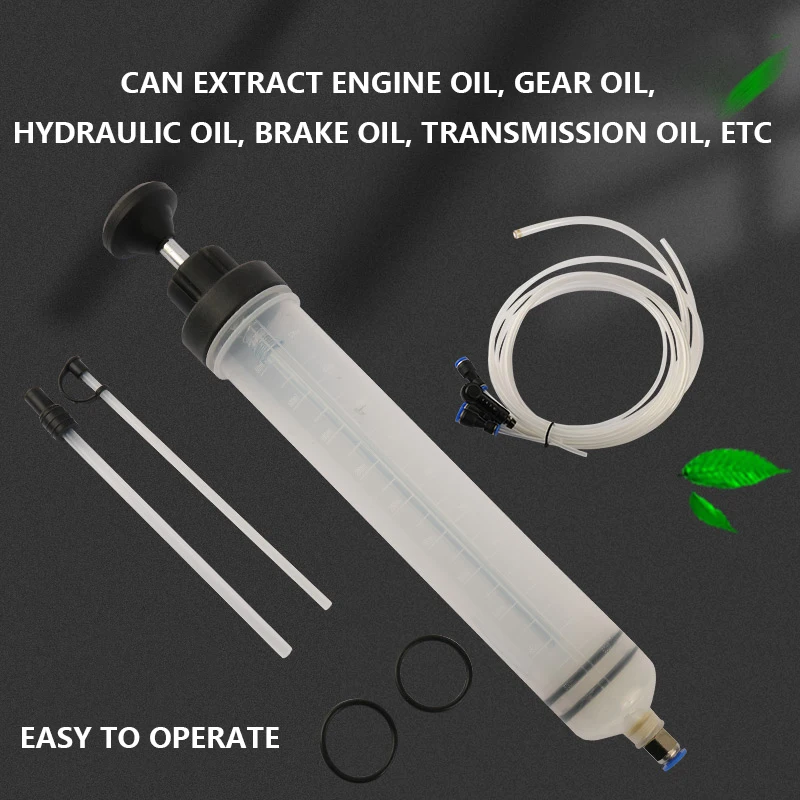 CAN EXTRACT ENGINE OIL, GEAR OIL, HYDRAULIC OIL, BRAKE OIL, TRANSMISSION OIL, ETC

EASY TO OPERATE