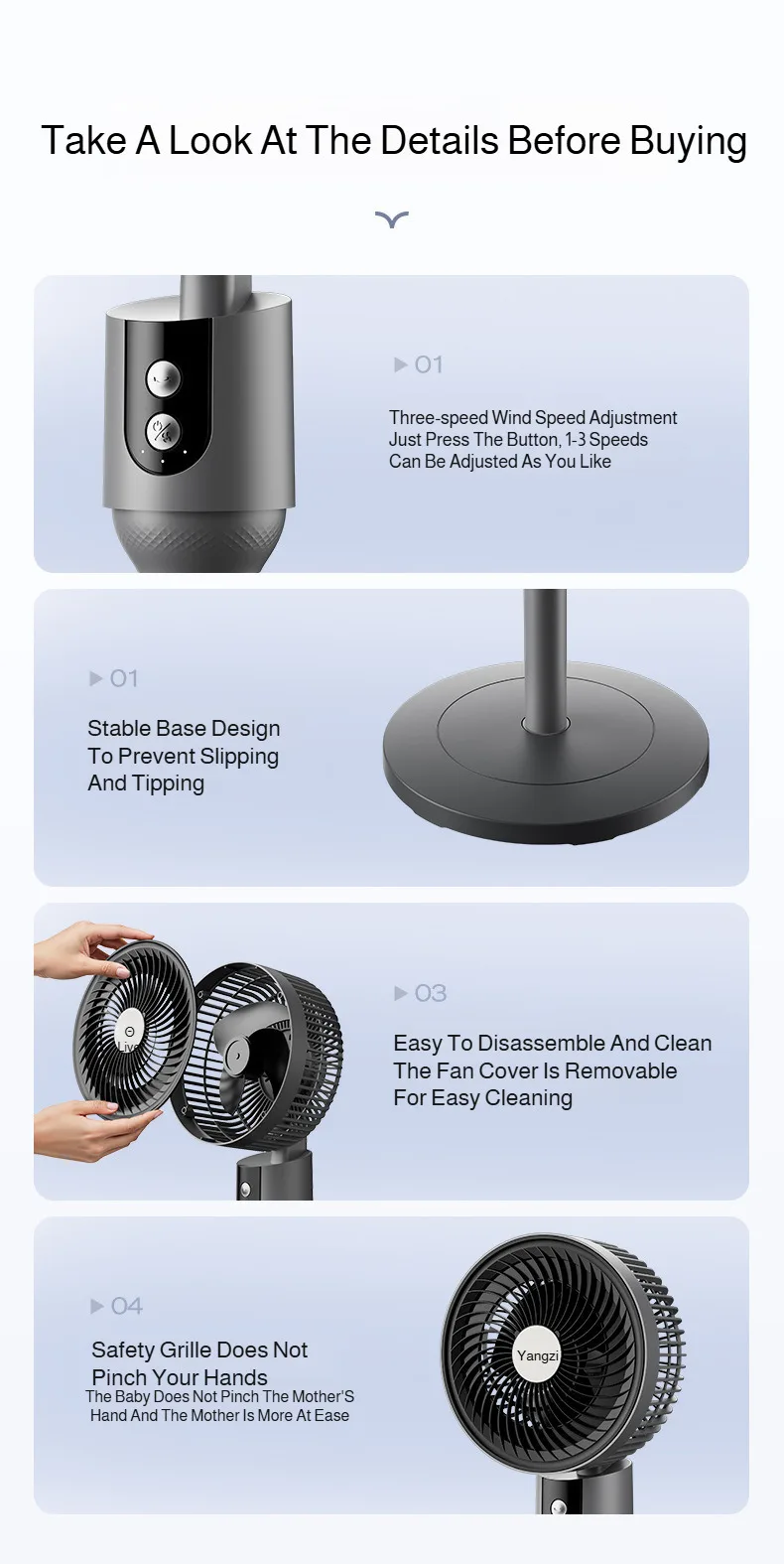 Take A Look At The Details Before Buying

▶ 01

Three-speed Wind Speed Adjustment Just Press The Button, 1-3 Speeds Can Be Adjusted As You Like

▶ 01

Stable Base Design To Prevent Slipping And Tipping

Live

▶ 03

Easy To Disassemble And Clean The Fan Cover Is Removable For Easy Cleaning

▶ 04

Safety Grille Does Not Pinch Your Hands

The Baby Does Not Pinch The Mother'S Hand And The Mother Is More At Ease

Yangzi