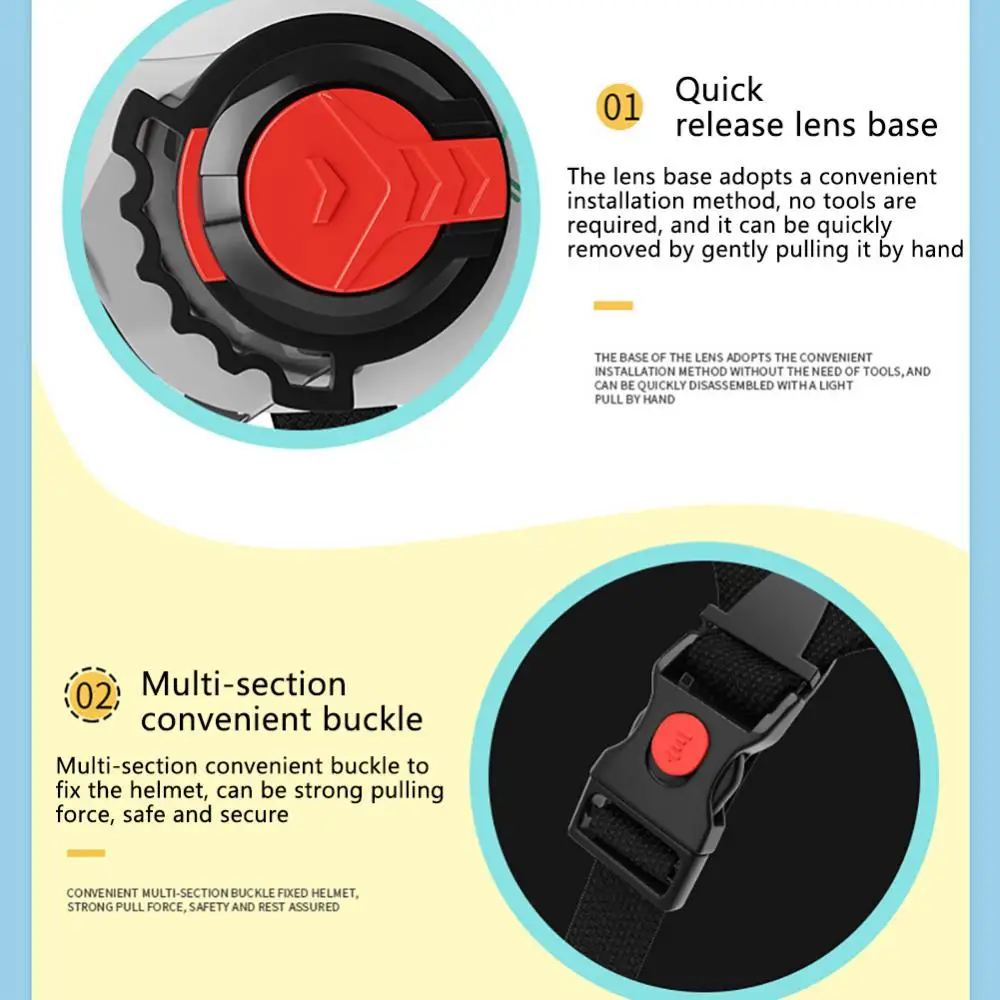 01 Quick release lens base

The lens base adopts a convenient installation method, no tools are required, and it can be quickly removed by gently pulling it by hand

THE BASE OF THE LENS ADOPTS THE CONVENIENT INSTALLATION METHOD WITHOUT THE NEED OF TOOLS, AND CAN BE QUICKLY DISASSEMBLED WITH A LIGHT PULL BY HAND

02 Multi-section convenient buckle

Multi-section convenient buckle to fix the helmet, can be strong pulling force, safe and secure

CONVENIENT MULTI-SECTION BUCKLE FIXED HELMET, STRONG PULL FORCE, SAFETY AND REST ASSURED