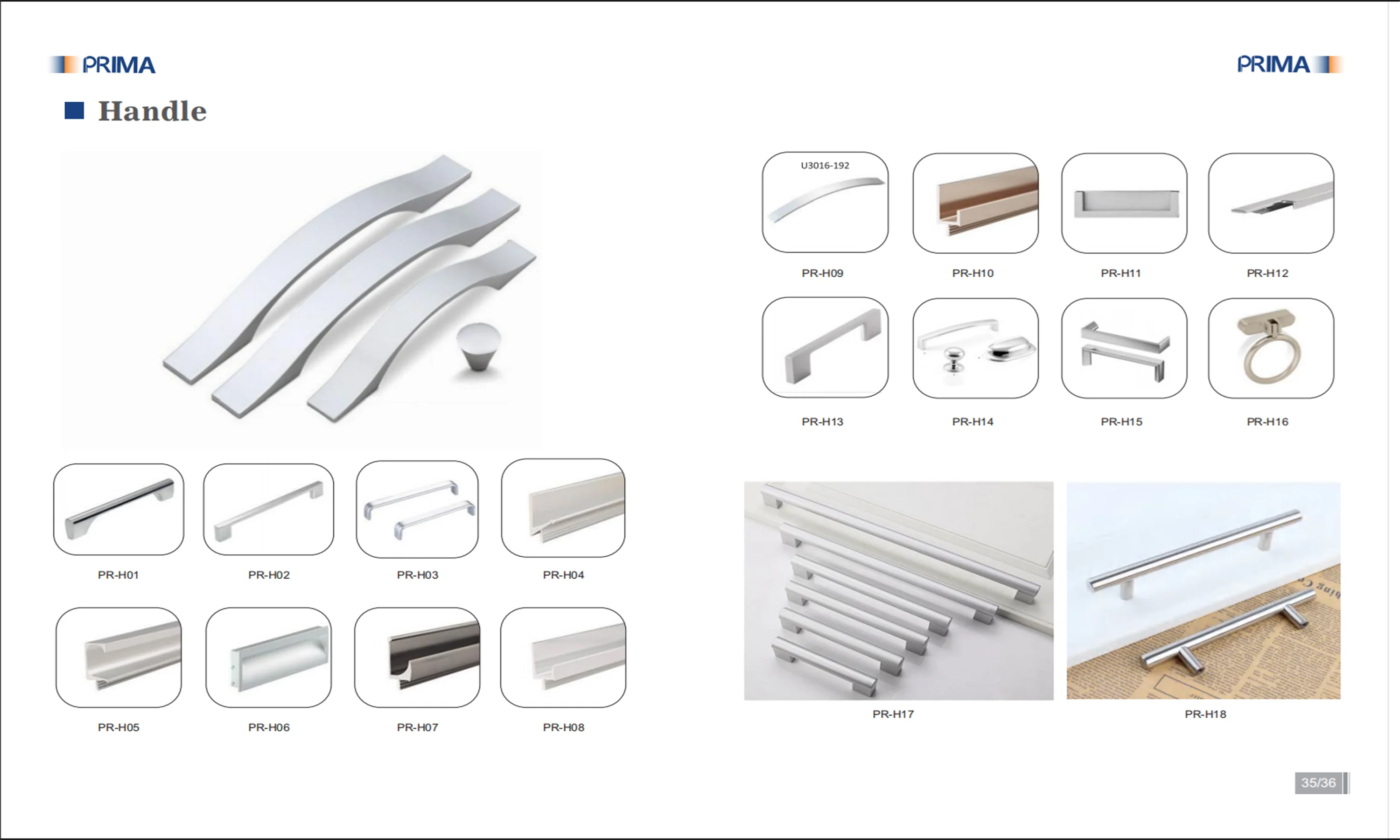 PRIMA

Handle

PR-H01 PR-H02 PR-H03 PR-H04

PR-H05 PR-H06 PR-H07 PR-H08

PRIMA

U3016-192

PR-H09 PR-H10 PR-H11 PR-H12

PR-H13 PR-H14 PR-H15 PR-H16

PR-H17 PR-H18

35/36