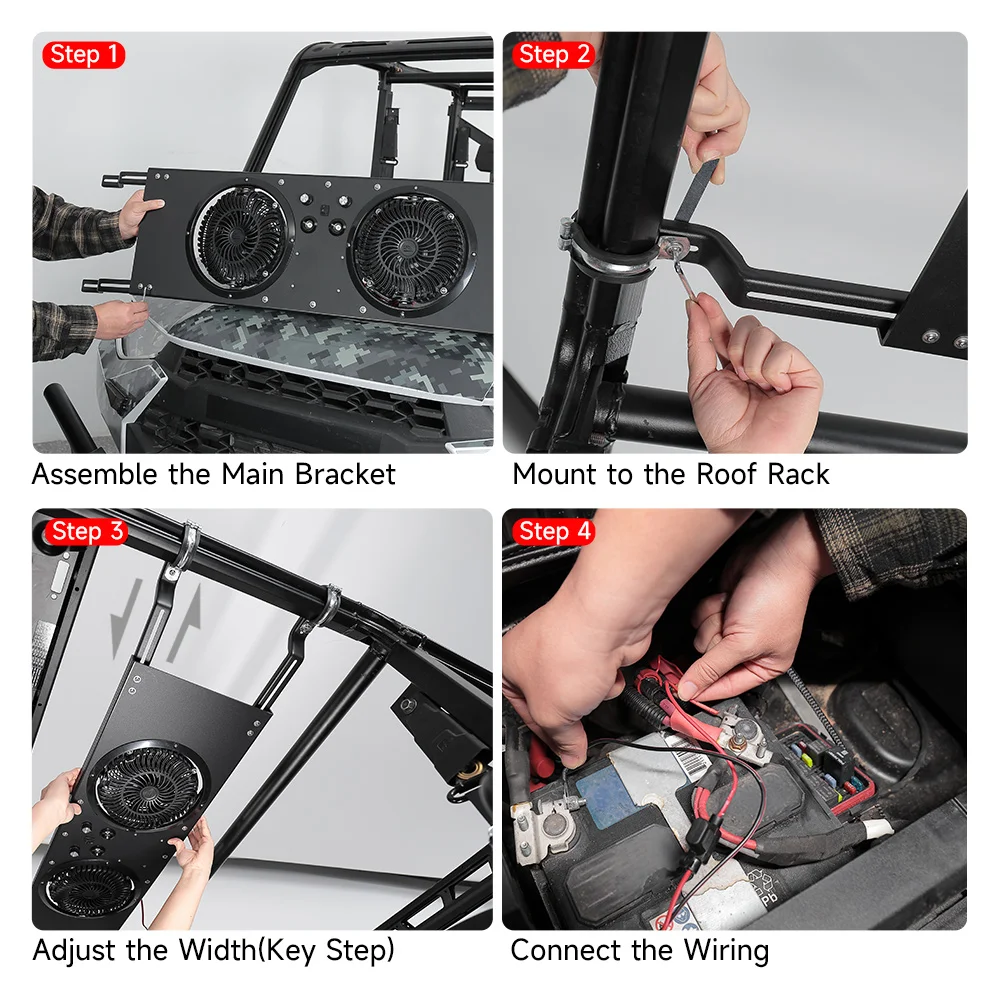 Step 1

Assemble the Main Bracket

Step 2

Mount to the Roof Rack

Step 3

Adjust the Width(Key Step)

Step 4

Connect the Wiring