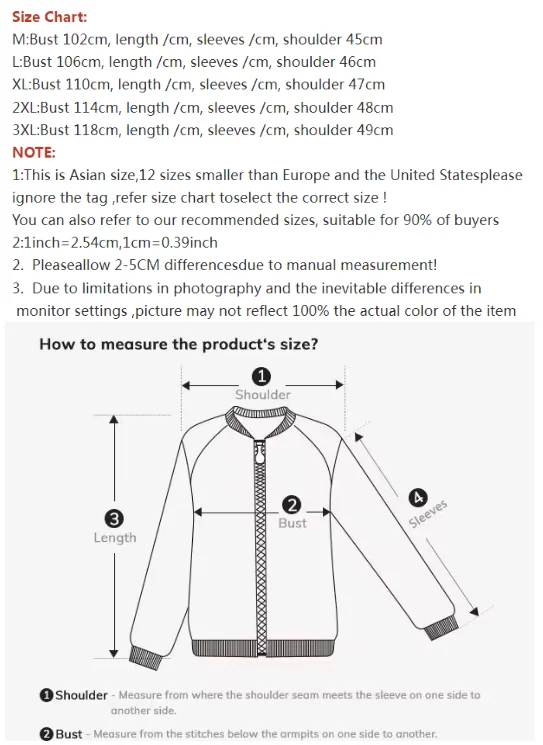 Size Chart:
M:Bust 102cm, length /cm, sleeves /cm, shoulder 45cm
L:Bust 106cm, length /cm, sleeves /cm, shoulder 46cm
XL:Bust 110cm, length /cm, sleeves /cm, shoulder 47cm
2XL:Bust 114cm, length /cm, sleeves /cm, shoulder 48cm
3XL:Bust 118cm, length /cm, sleeves /cm, shoulder 49cm
NOTE:
1:This is Asian size,12 sizes smaller than Europe and the United Statesplease ignore the tag ,refer size chart toselect the correct size !
You can also refer to our recommended sizes, suitable for 90% of buyers
2:1inch=2.54cm,1cm=0.39inch
2. Pleaseallow 2-5CM differencesdue to manual measurement!
3. Due to limitations in photography and the inevitable differences in monitor settings ,picture may not reflect 100% the actual color of the item

How to measure the product's size?

1 Shoulder

2 Bust

3 Length

4 Sleeves

1 Shoulder - Measure from where the shoulder seam meets the sleeve on one side to another side.

2 Bust - Measure from the stitches below the armpits on one side to another.