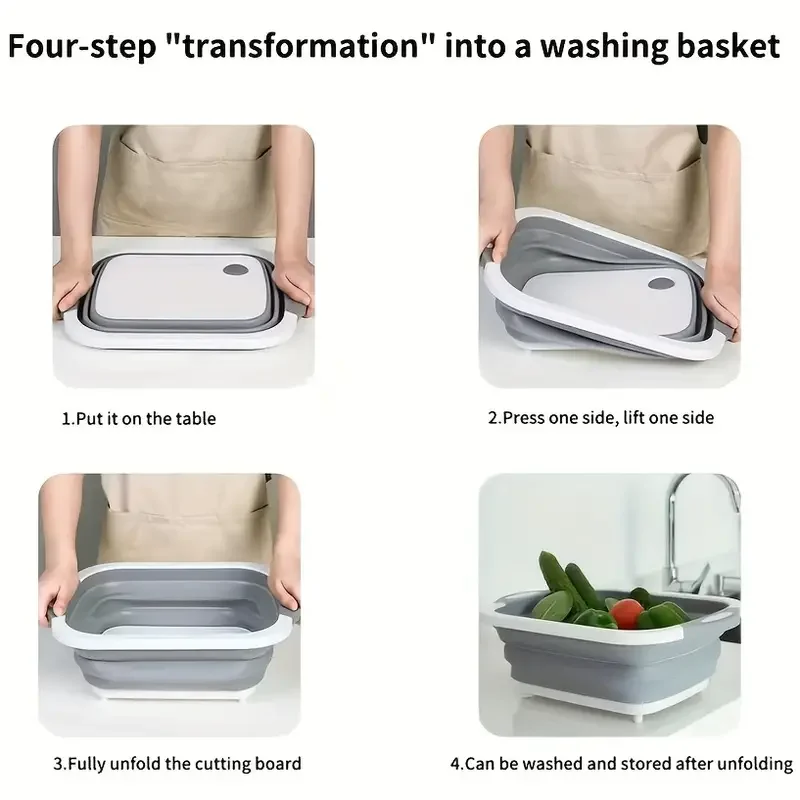 Four-step "transformation" into a washing basket

1.Put it on the table

2.Press one side, lift one side

3.Fully unfold the cutting board

4.Can be washed and stored after unfolding