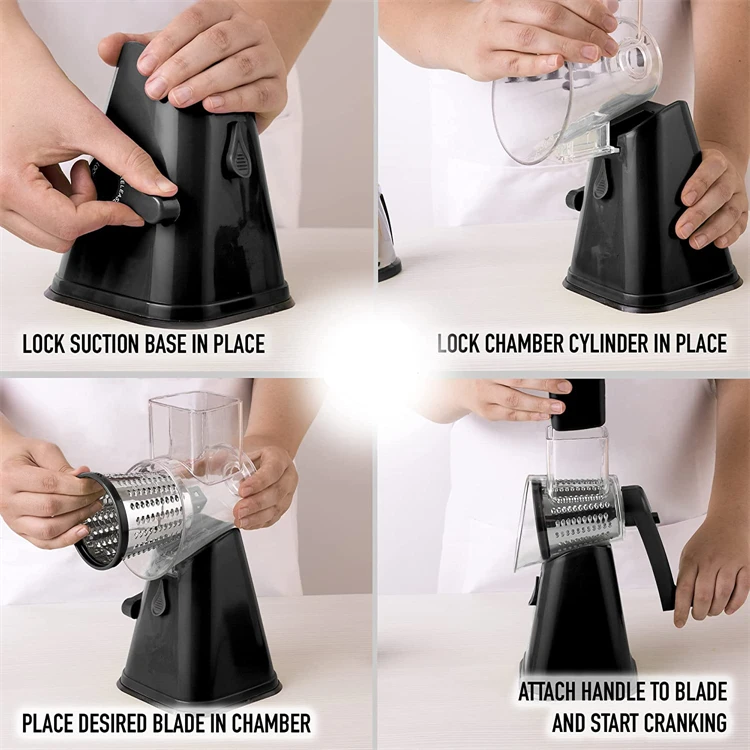 LOCK SUCTION BASE IN PLACE

LOCK CHAMBER CYLINDER IN PLACE

PLACE DESIRED BLADE IN CHAMBER

ATTACH HANDLE TO BLADE AND START CRANKING