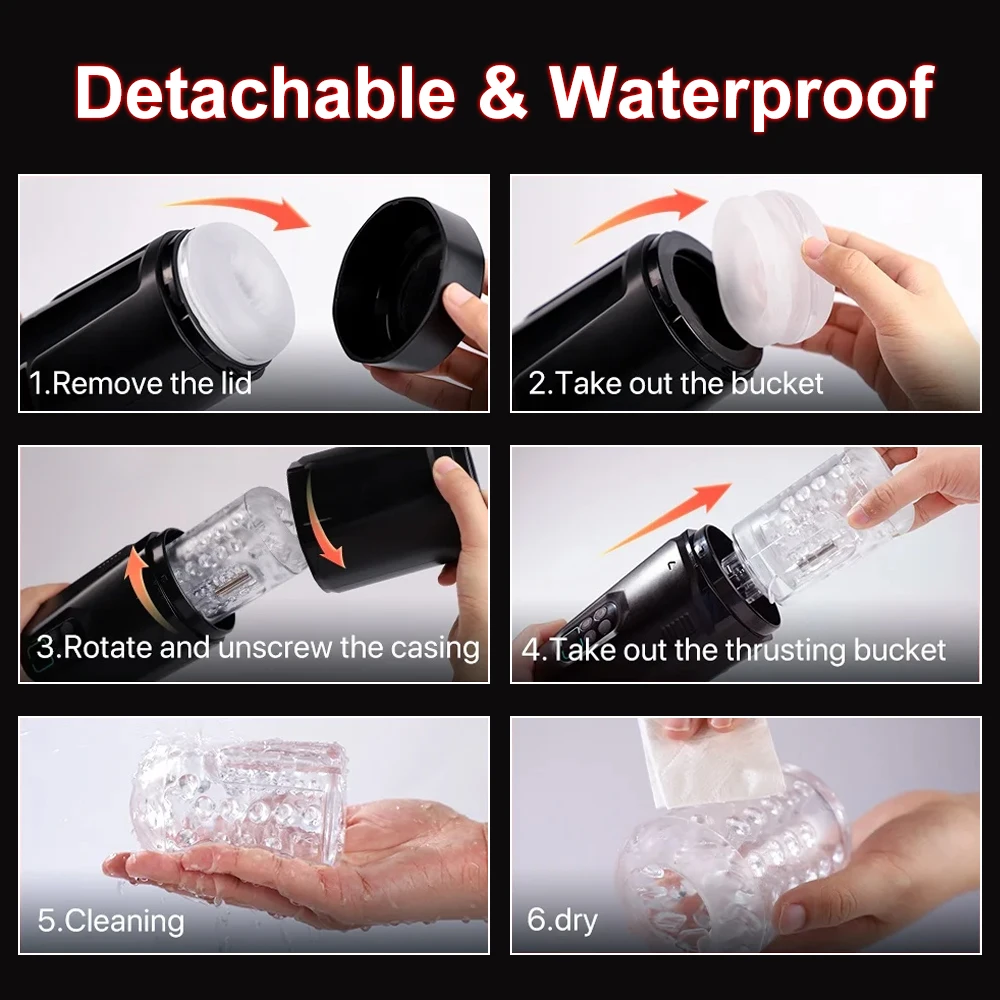 Detachable & Waterproof

1.Remove the lid

2.Take out the bucket

3.Rotate and unscrew the casing

4.Take out the thrusting bucket

5.Cleaning

6.dry