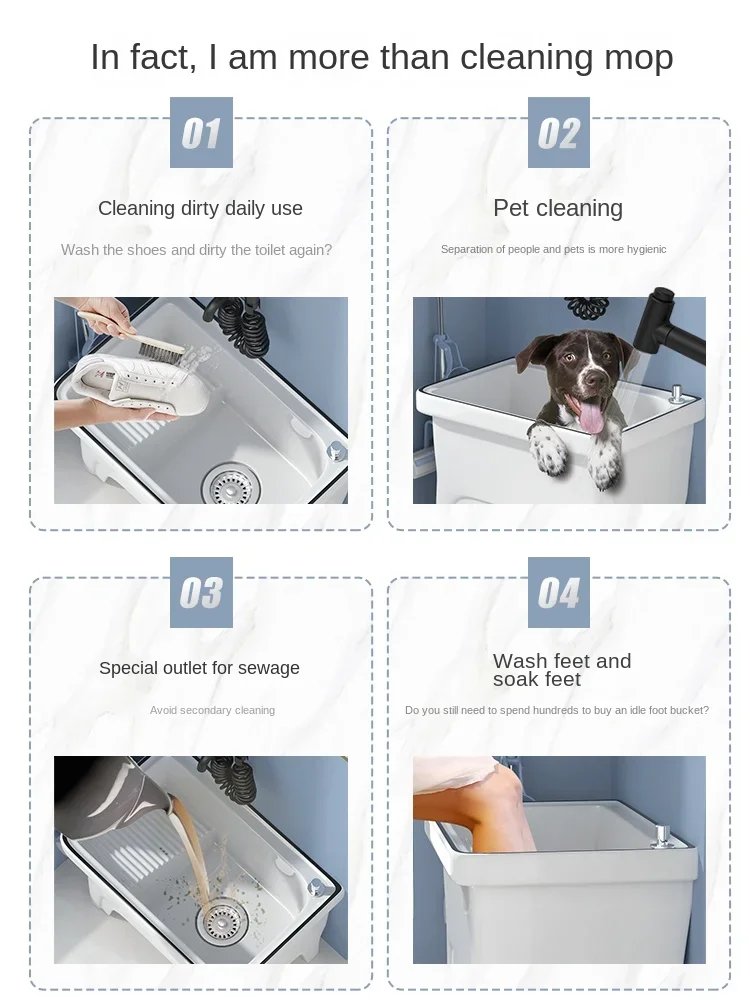 In fact, I am more than cleaning mop

01

Cleaning dirty daily use

Wash the shoes and dirty the toilet again?

02

Pet cleaning

Separation of people and pets is more hygienic

03

Special outlet for sewage

Avoid secondary cleaning

04

Wash feet and soak feet

Do you still need to spend hundreds to buy an idle foot bucket?