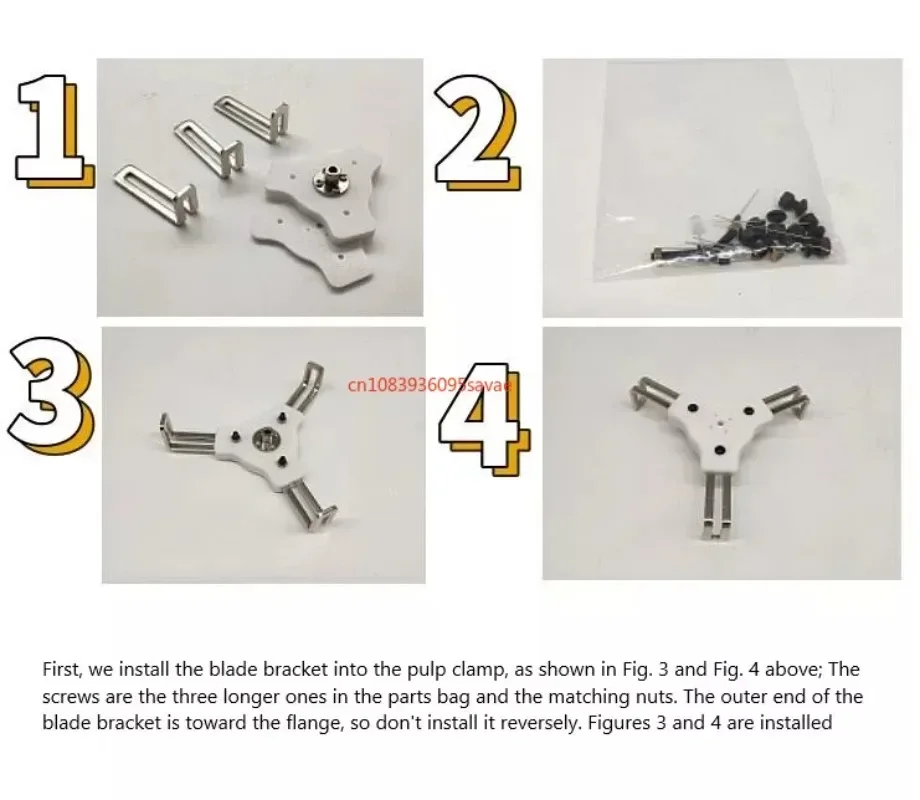 1

2

3

cn1083936095savae

4

First, we install the blade bracket into the pulp clamp, as shown in Fig. 3 and Fig. 4 above; The screws are the three longer ones in the parts bag and the matching nuts. The outer end of the blade bracket is toward the flange, so don't install it reversely. Figures 3 and 4 are installed