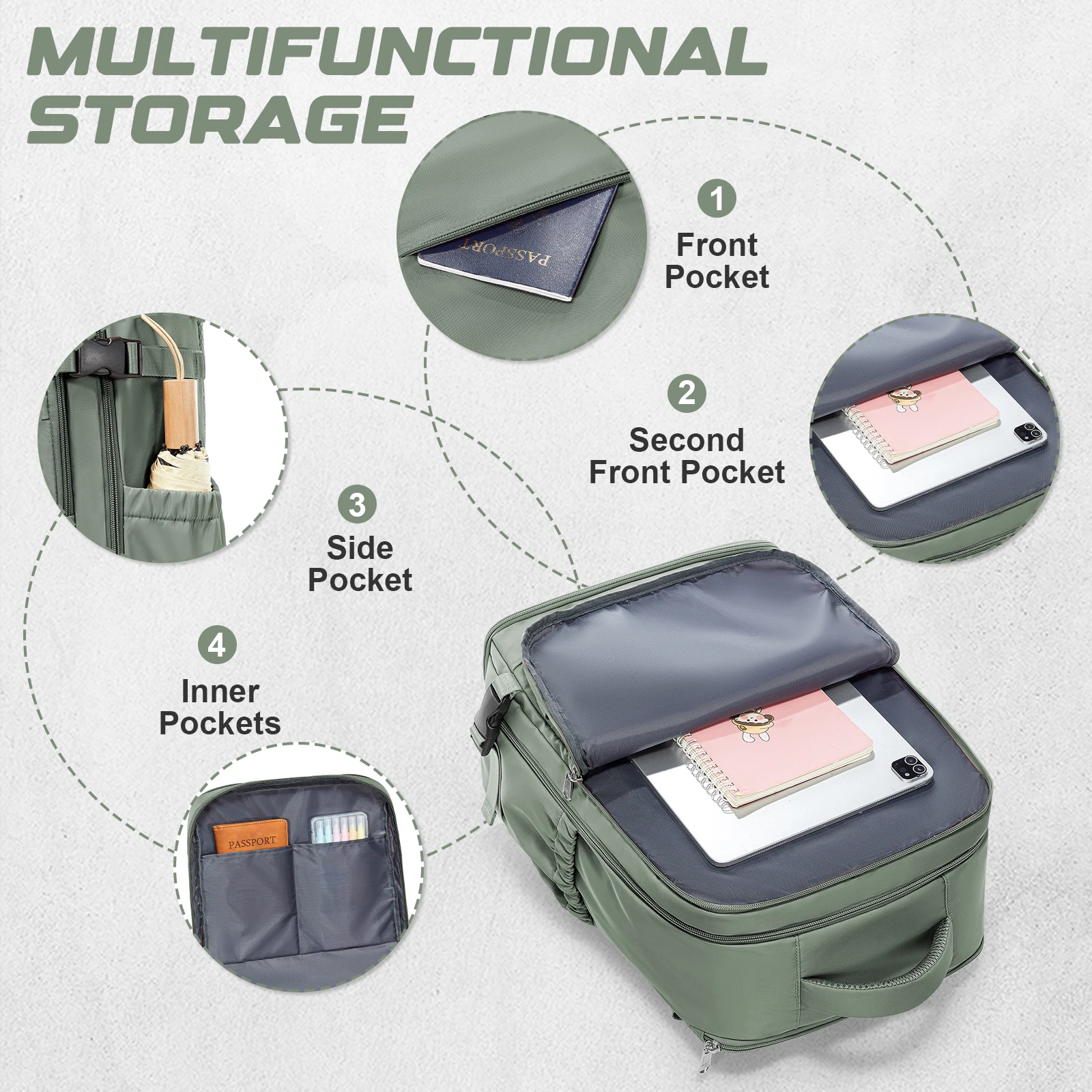 MULTIFUNCTIONAL STORAGE

PASSPORT

1
Front Pocket

2
Second Front Pocket

3
Side Pocket

4
Inner Pockets

PASSPORT