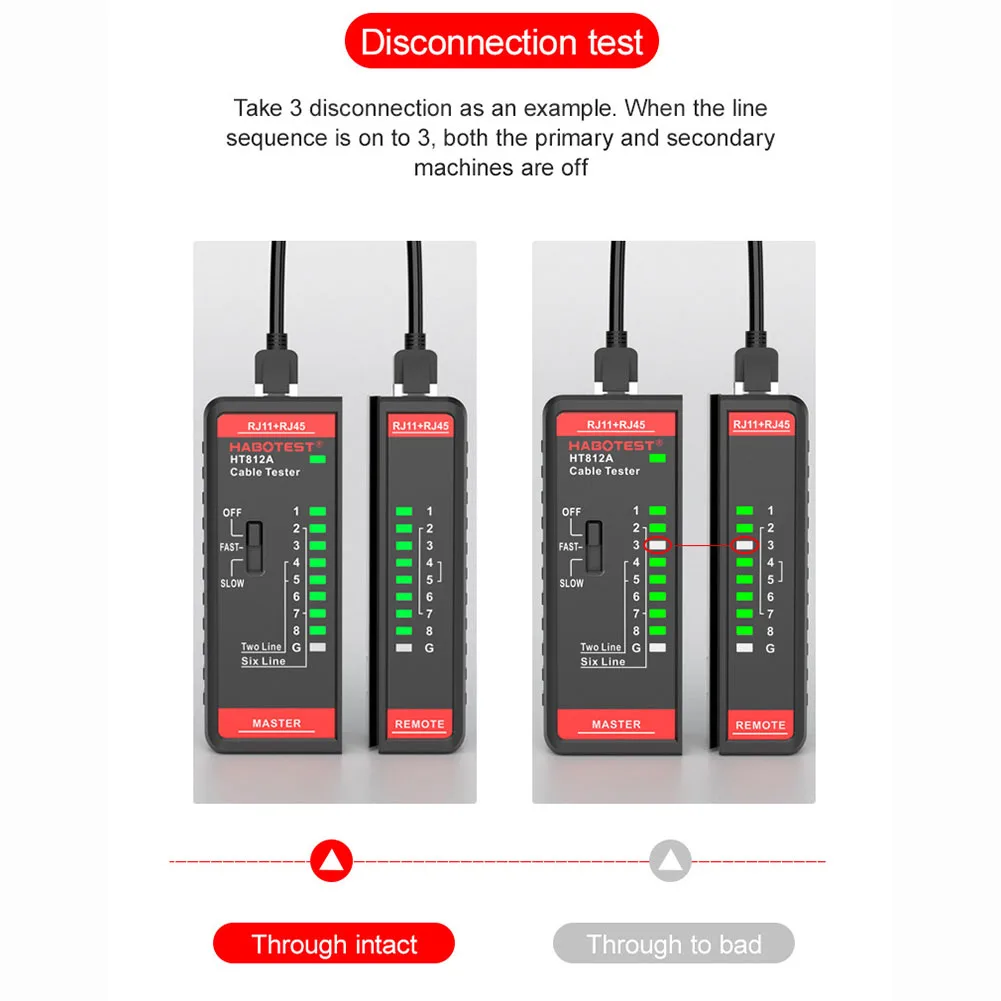 Disconnection test

Take 3 disconnection as an example. When the line sequence is on to 3, both the primary and secondary machines are off

RJ11+RJ45
HABOTEST®
HT812A
Cable Tester
OFF
FAST
SLOW
1
2
3
4
5
6
7
8
G
Two Line
Six Line
MASTER

RJ11+RJ45
1
2
3
4
5
6
7
8
G
REMOTE

RJ11+RJ45
HABOTEST®
HT812A
Cable Tester
OFF
FAST
SLOW
1
2
3
4
5
6
7
8
G
Two Line
Six Line
MASTER

RJ11+RJ45
1
2
3
4
5
6
7
8
G
REMOTE

Through intact

Through to bad