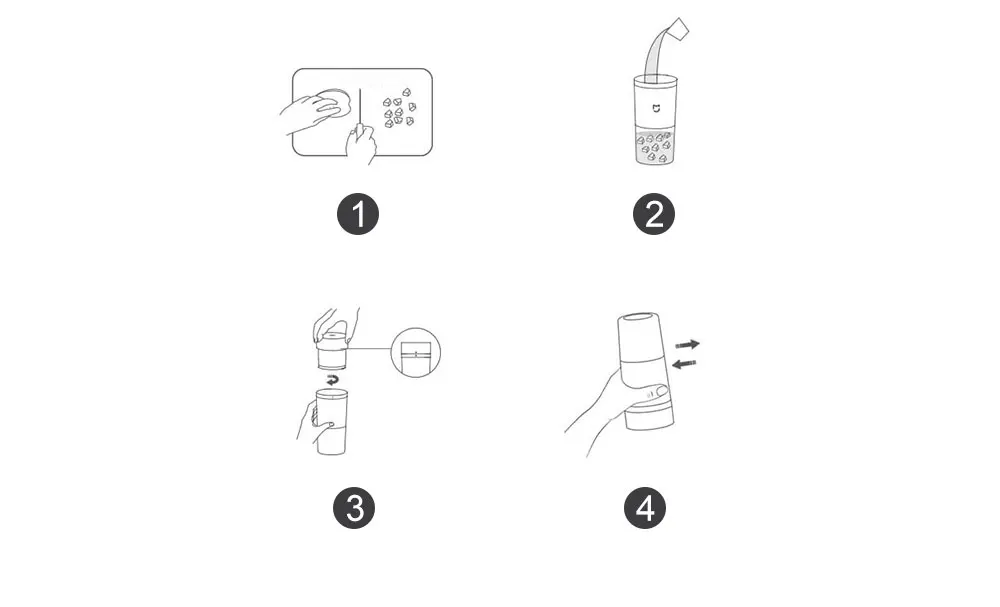 1

2

3

4