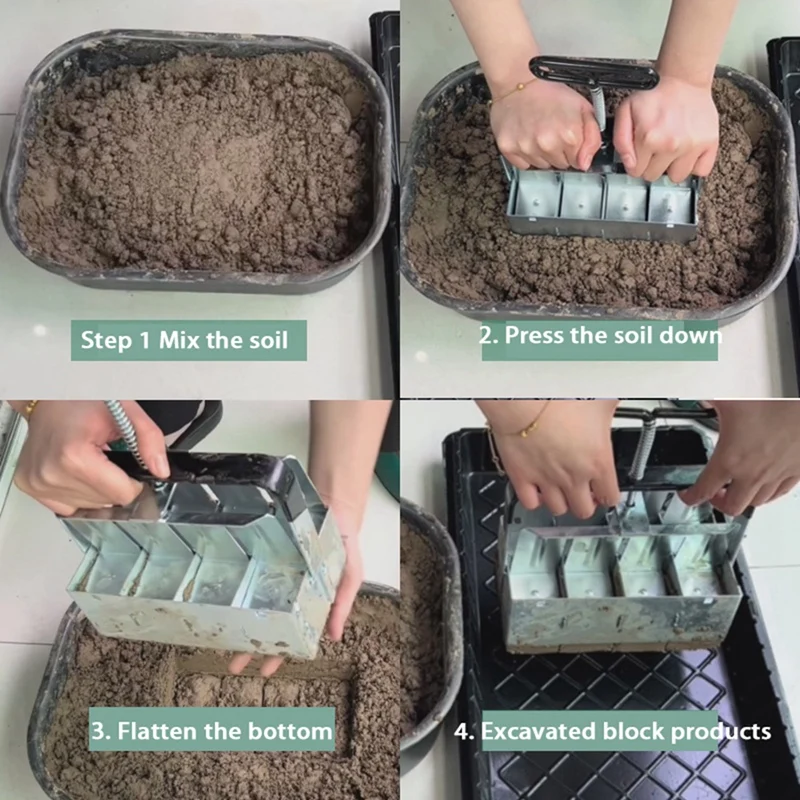 Step 1 Mix the soil

2. Press the soil down

3. Flatten the bottom

4. Excavated block products