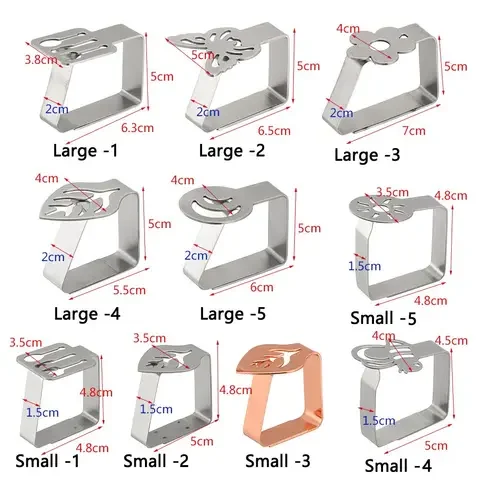 3.8cm
5cm
2cm
6.3cm
Large -1

5cm
5cm
2cm
6.5cm
Large -2

4cm
5cm
2cm
7cm
Large -3

4cm
5cm
2cm
5.5cm
Large -4

4cm
5cm
2cm
6cm
Large -5

3.5cm
4.8cm
1.5cm
4.8cm
Small -5

3.5cm
4.8cm
1.5cm
4.8cm
Small -1

3.5cm
4.8cm
1.5cm
5cm
Small -2

Small -3

4cm
4.5cm
1.5cm
5cm
Small -4