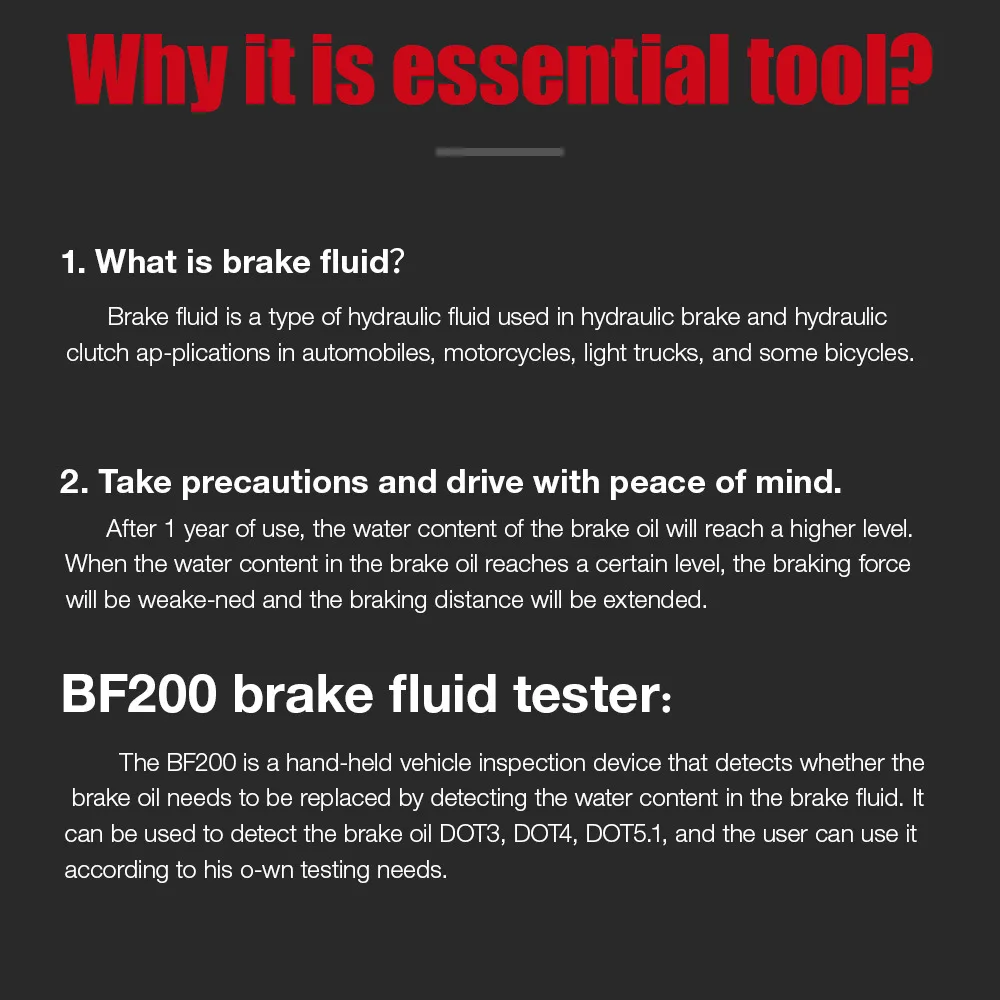 Why it is essential tool?

1. What is brake fluid?

Brake fluid is a type of hydraulic fluid used in hydraulic brake and hydraulic clutch ap-plications in automobiles, motorcycles, light trucks, and some bicycles.

2. Take precautions and drive with peace of mind.

After 1 year of use, the water content of the brake oil will reach a higher level. When the water content in the brake oil reaches a certain level, the braking force will be weake-ned and the braking distance will be extended.

BF200 brake fluid tester:

The BF200 is a hand-held vehicle inspection device that detects whether the brake oil needs to be replaced by detecting the water content in the brake fluid. It can be used to detect the brake oil DOT3, DOT4, DOT5.1, and the user can use it according to his o-wn testing needs.