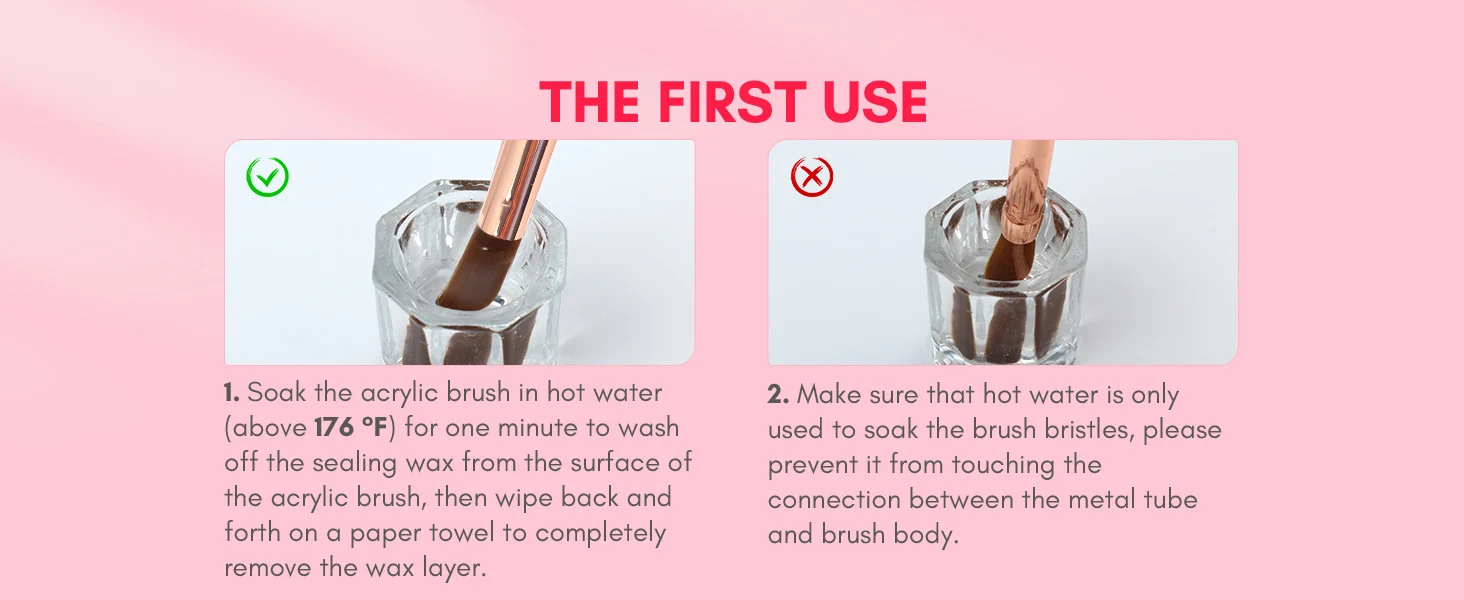 THE FIRST USE

1. Soak the acrylic brush in hot water (above 176 °F) for one minute to wash off the sealing wax from the surface of the acrylic brush, then wipe back and forth on a paper towel to completely remove the wax layer.

2. Make sure that hot water is only used to soak the brush bristles, please prevent it from touching the connection between the metal tube and brush body.