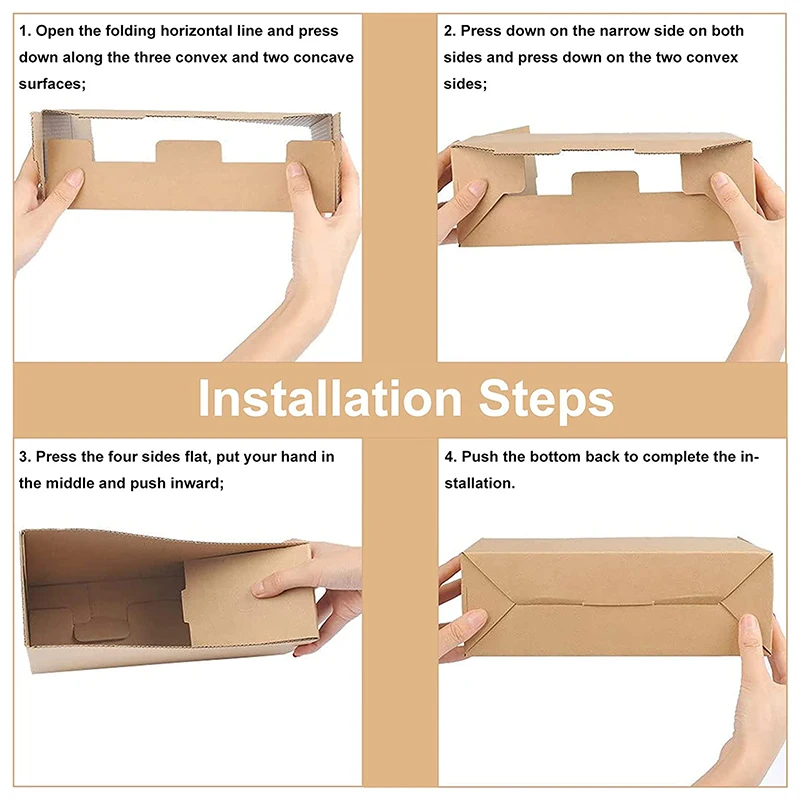 1. Open the folding horizontal line and press down along the three convex and two concave surfaces;

2. Press down on the narrow side on both sides and press down on the two convex sides;

Installation Steps

3. Press the four sides flat, put your hand in the middle and push inward;

4. Push the bottom back to complete the installation.