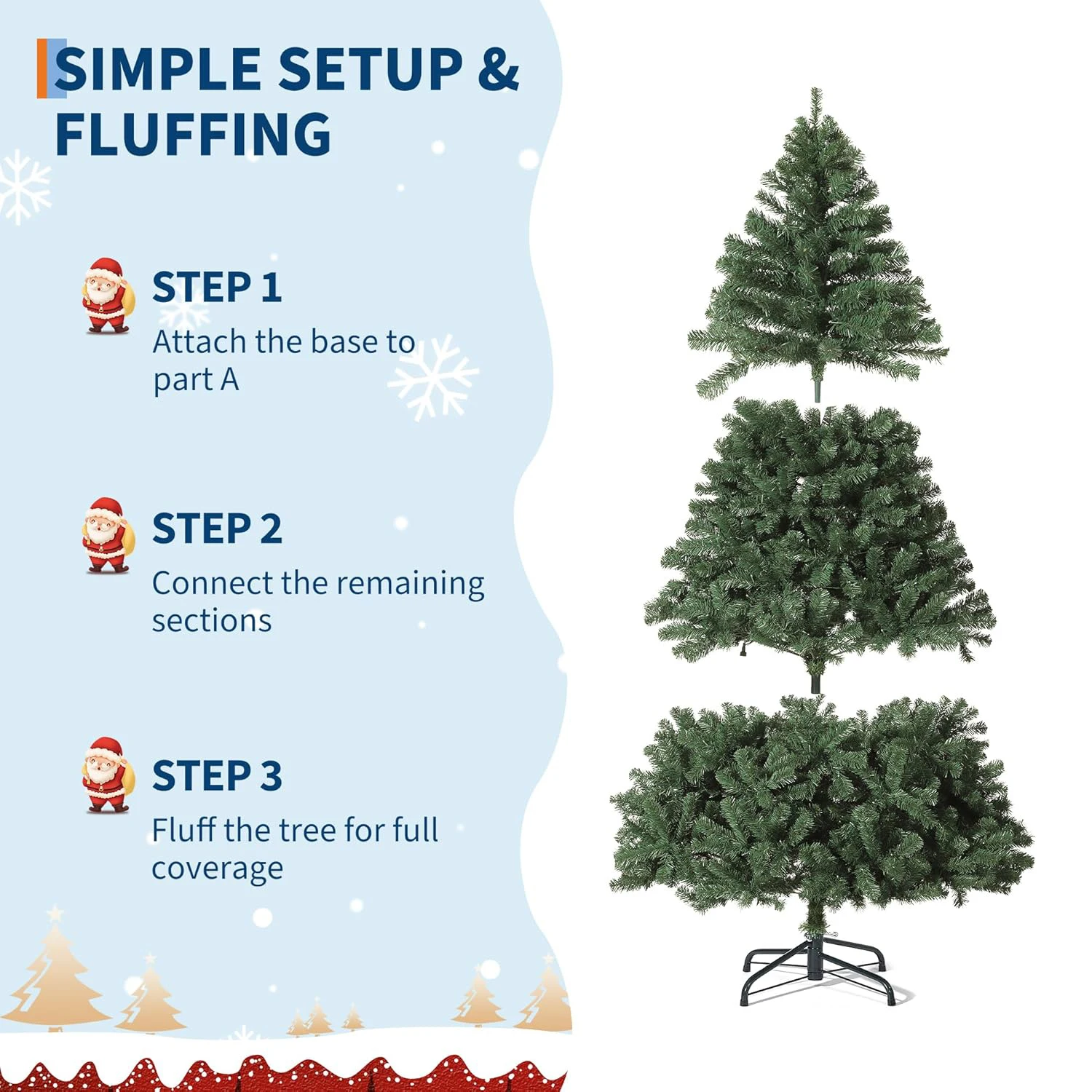 SIMPLE SETUP & FLUFFING

STEP 1
Attach the base to part A

STEP 2
Connect the remaining sections

STEP 3
Fluff the tree for full coverage