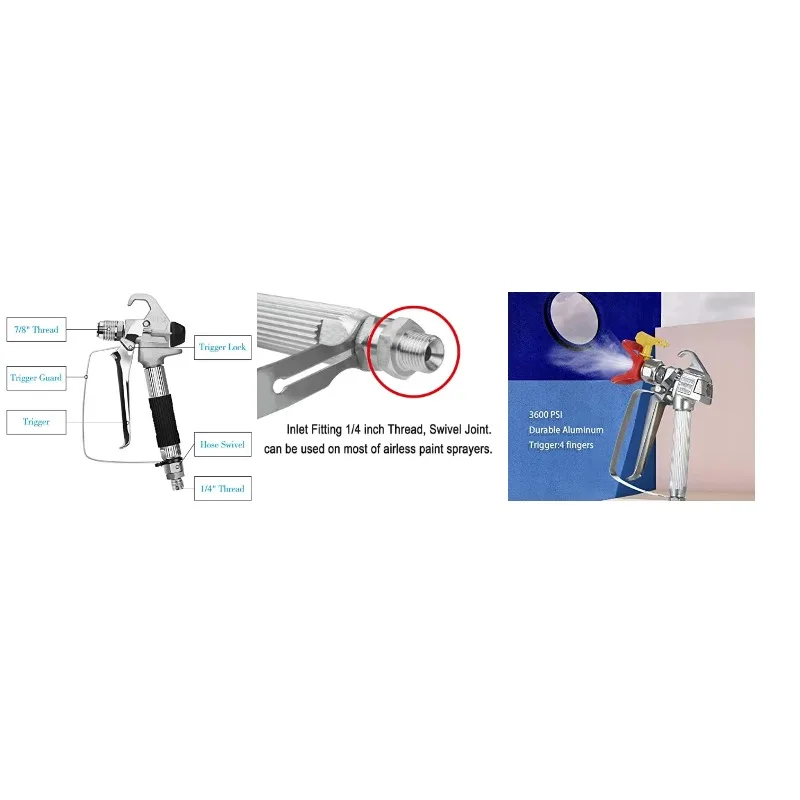 7/8" Thread

Trigger Guard

Trigger

Trigger Lock

Hose Swivel

1/4" Thread

Inlet Fitting 1/4 inch Thread, Swivel Joint. can be used on most of airless paint sprayers.

3600 PSI
Durable Aluminum
Trigger:4 fingers