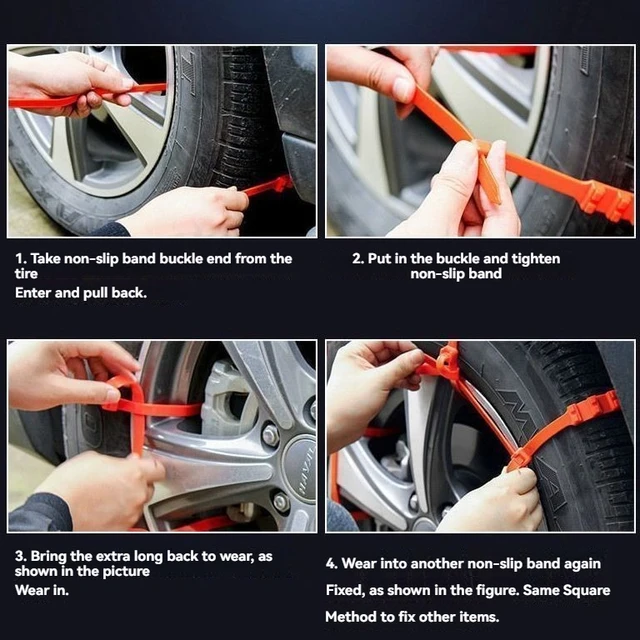 1. Take non-slip band buckle end from the tire
Enter and pull back.

2. Put in the buckle and tighten non-slip band

3. Bring the extra long back to wear, as shown in the picture
Wear in.

4. Wear into another non-slip band again
Fixed, as shown in the figure. Same Square
Method to fix other items.