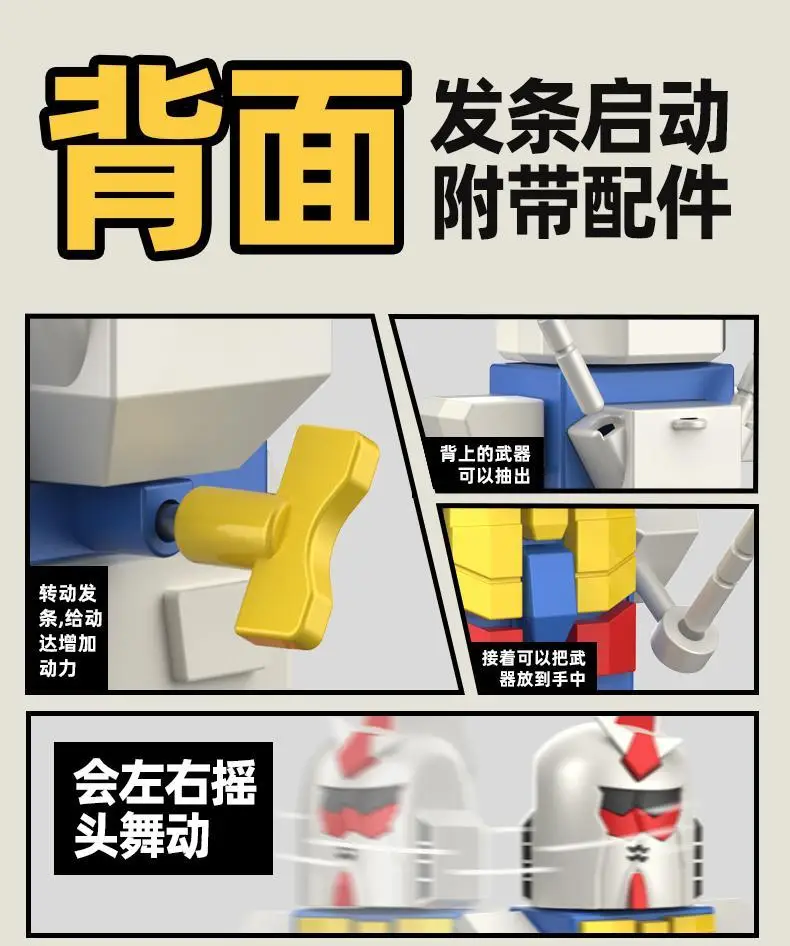 背面

发条启动
附带配件

转动发条,给动达增加动力

背上的武器可以抽出

接着可以把武器放到手中

会左右摇头舞动