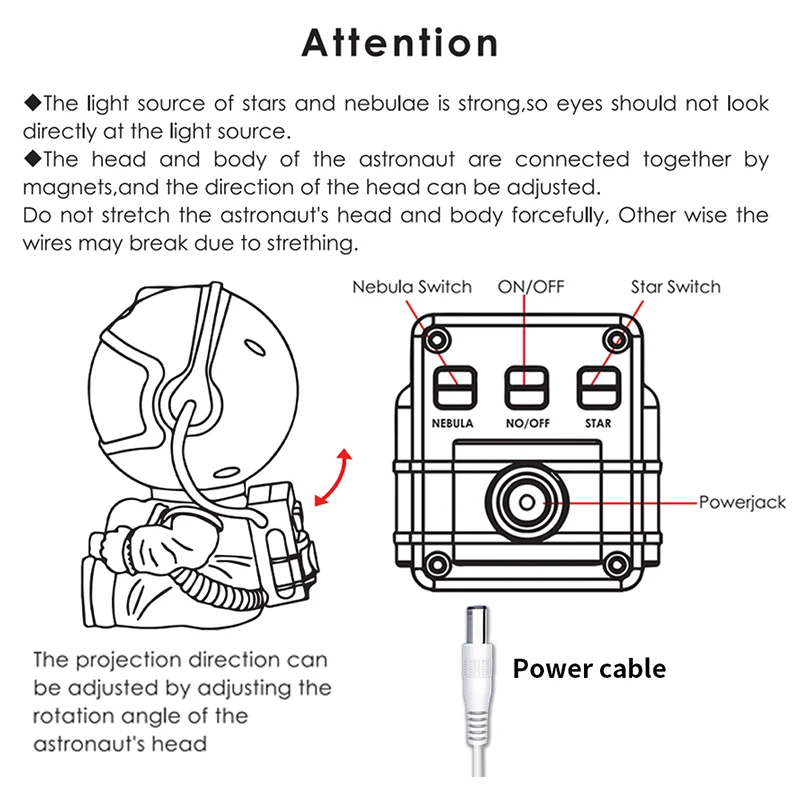 Attention

◆The light source of stars and nebulae is strong,so eyes should not look directly at the light source.

◆The head and body of the astronaut are connected together by magnets,and the direction of the head can be adjusted.
Do not stretch the astronaut's head and body forcefully, Other wise the wires may break due to strething.

Nebula Switch
ON/OFF
Star Switch
NEBULA
NO/OFF
STAR
Powerjack

The projection direction can be adjusted by adjusting the rotation angle of the astronaut's head

Power cable