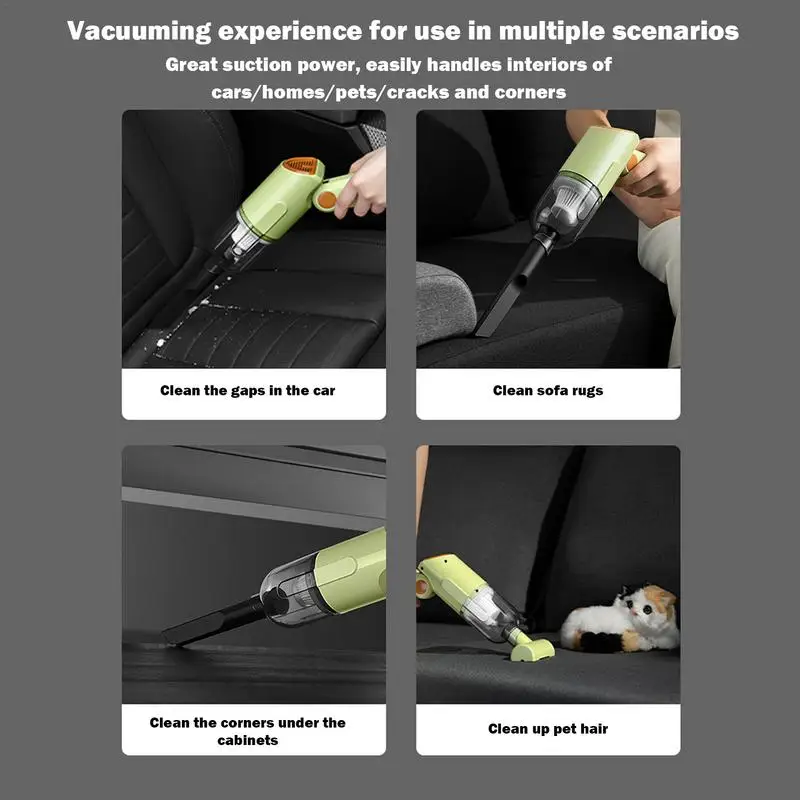 Vacuuming experience for use in multiple scenarios

Great suction power, easily handles interiors of cars/homes/pets/cracks and corners

Clean the gaps in the car

Clean sofa rugs

Clean the corners under the cabinets

Clean up pet hair