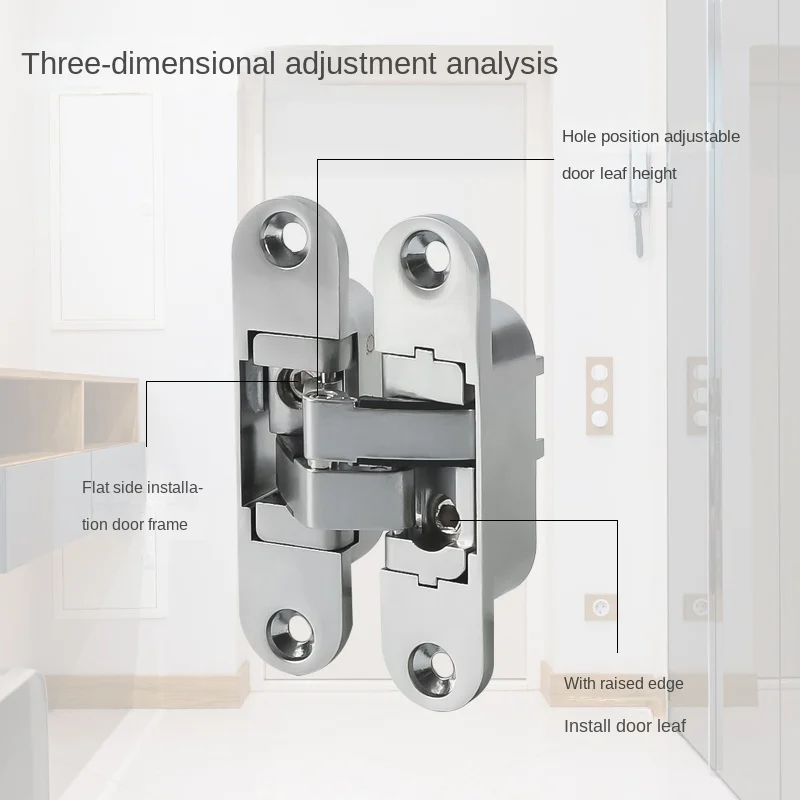 Three-dimensional adjustment analysis

Hole position adjustable door leaf height

Flat side installation door frame

With raised edge Install door leaf