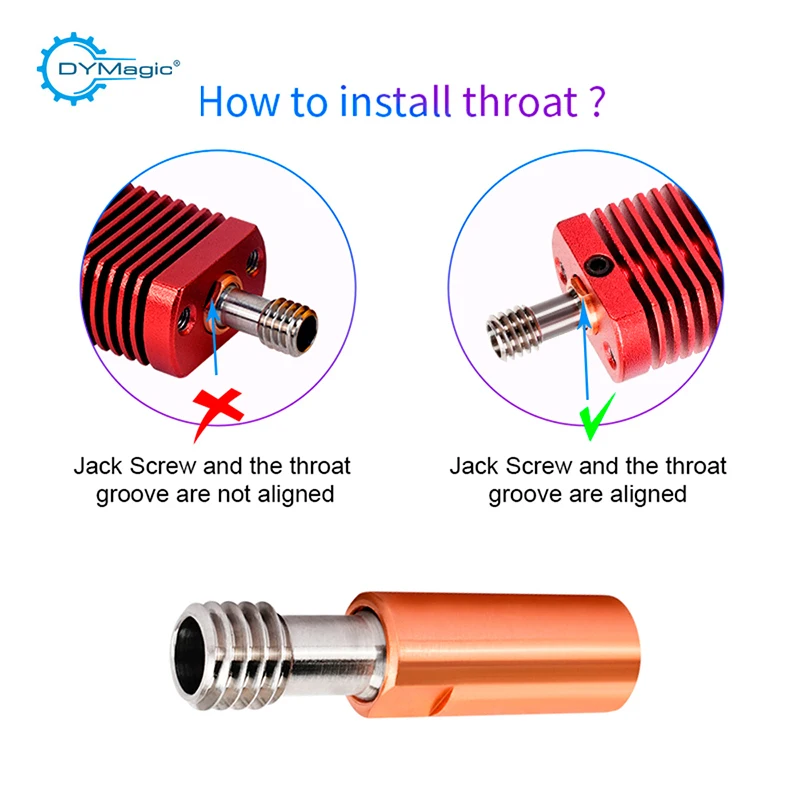 DYMagic®

How to install throat ?

Jack Screw and the throat groove are not aligned

Jack Screw and the throat groove are aligned