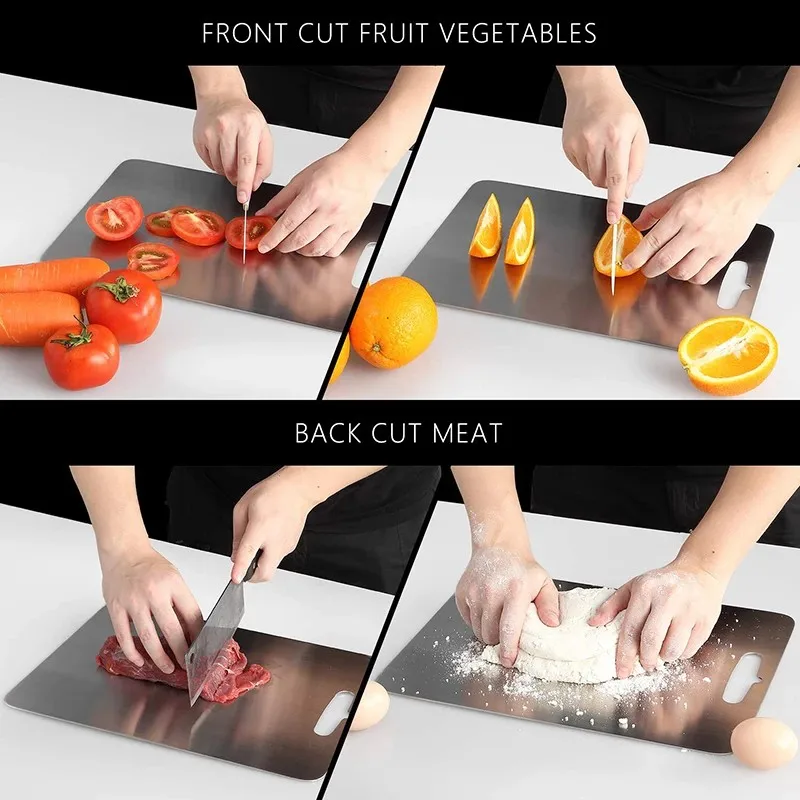 FRONT CUT FRUIT VEGETABLES

BACK CUT MEAT