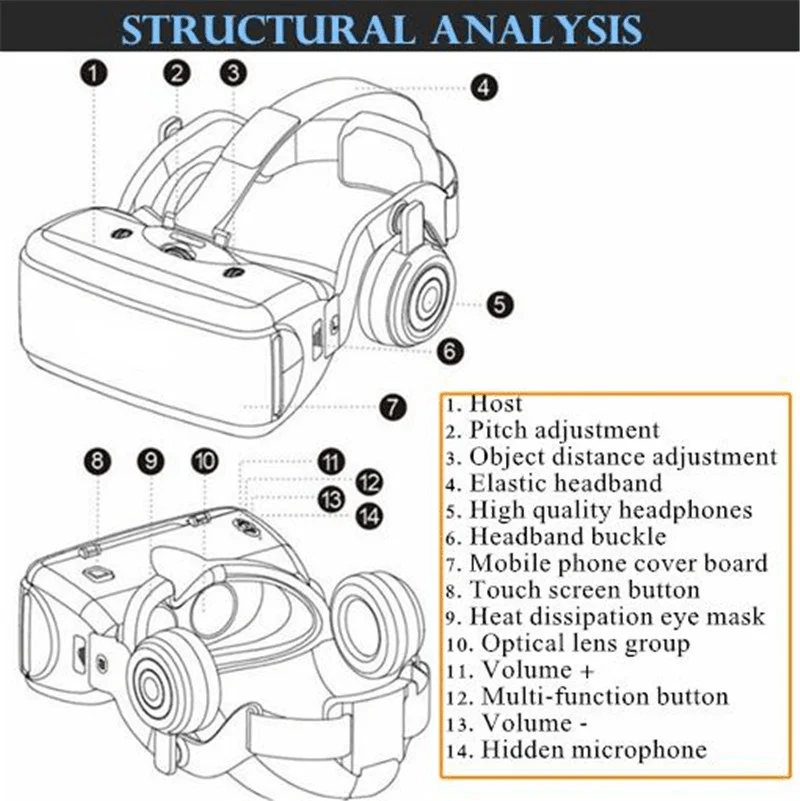 STRUCTURAL ANALYSIS

1

2

3

4

5

6

7

8

9

10

11

12

13

14

1. Host
2. Pitch adjustment
3. Object distance adjustment
4. Elastic headband
5. High quality headphones
6. Headband buckle
7. Mobile phone cover board
8. Touch screen button
9. Heat dissipation eye mask
10. Optical lens group
11. Volume +
12. Multi-function button
13. Volume -
14. Hidden microphone