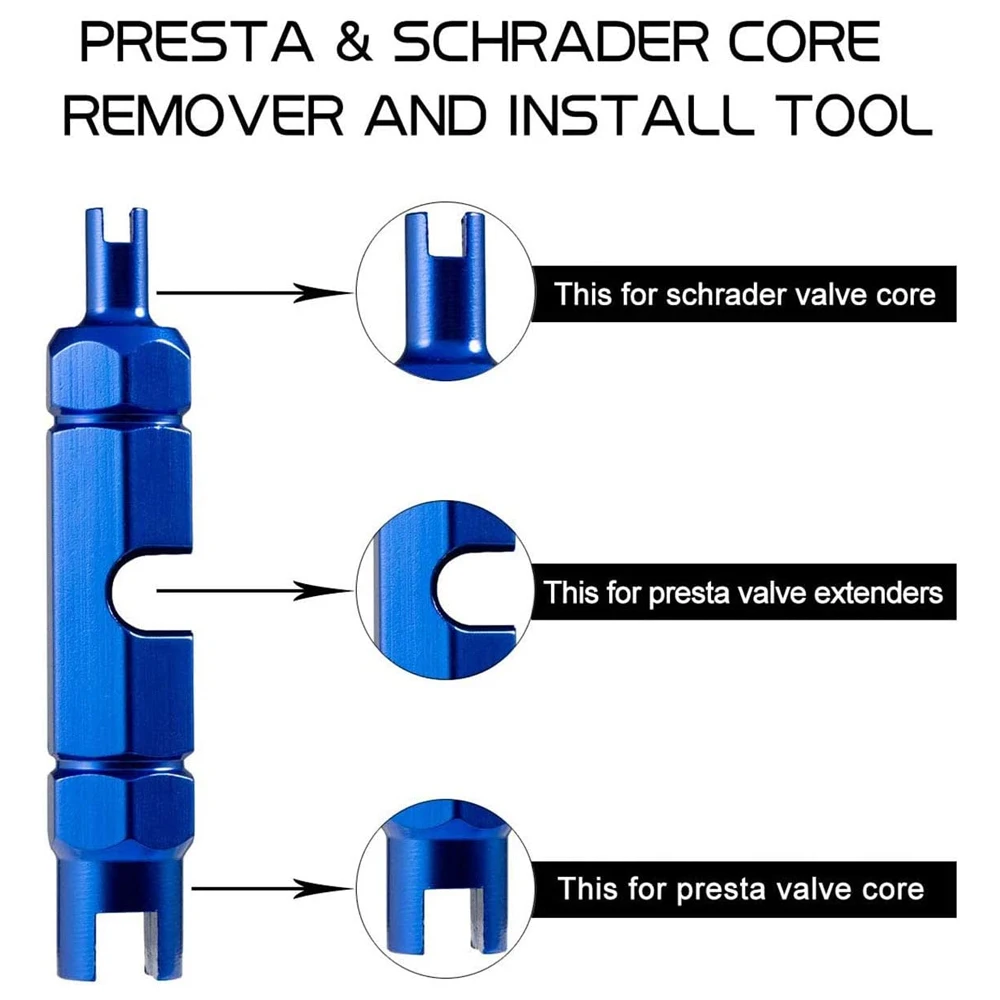 PRESTA & SCHRADER CORE REMOVER AND INSTALL TOOL

This for schrader valve core

This for presta valve extenders

This for presta valve core