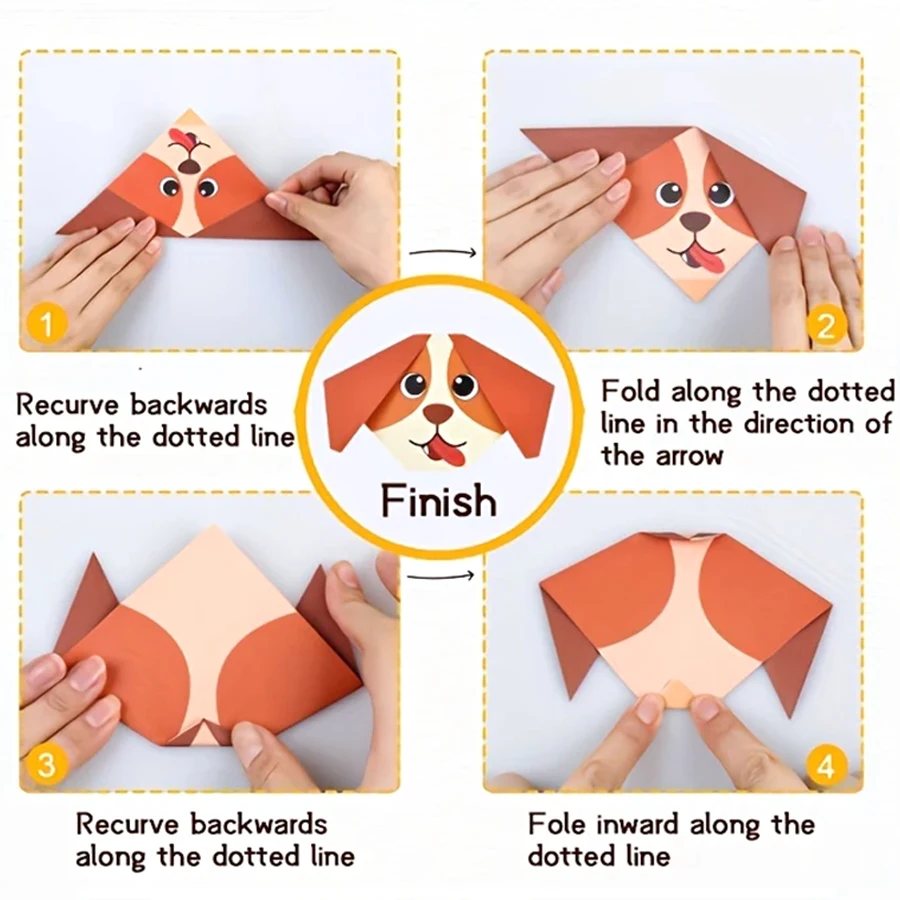 1

Recurve backwards along the dotted line

2

Fold along the dotted line in the direction of the arrow

Finish

3

Recurve backwards along the dotted line

4

Fole inward along the dotted line