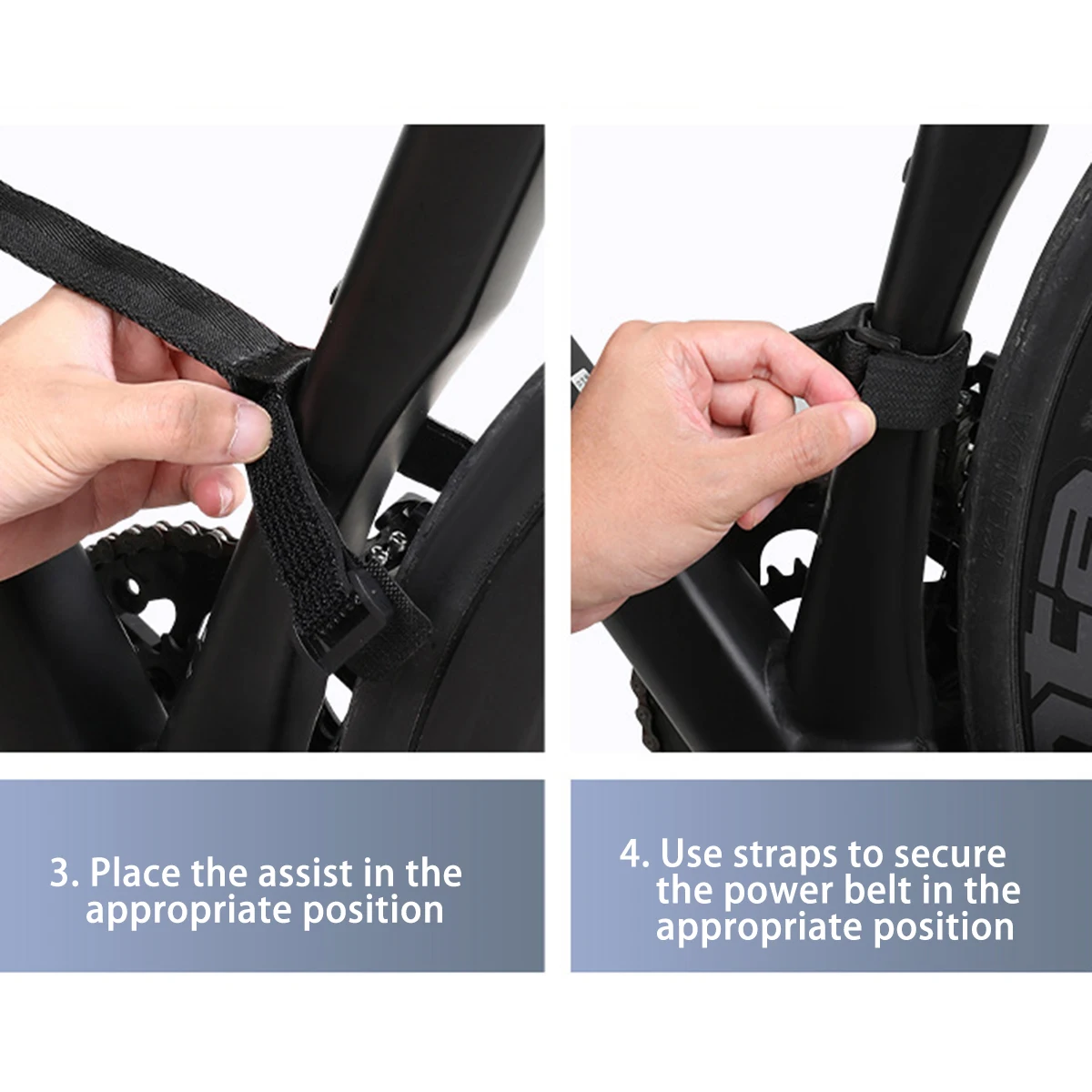 3. Place the assist in the appropriate position

4. Use straps to secure the power belt in the appropriate position