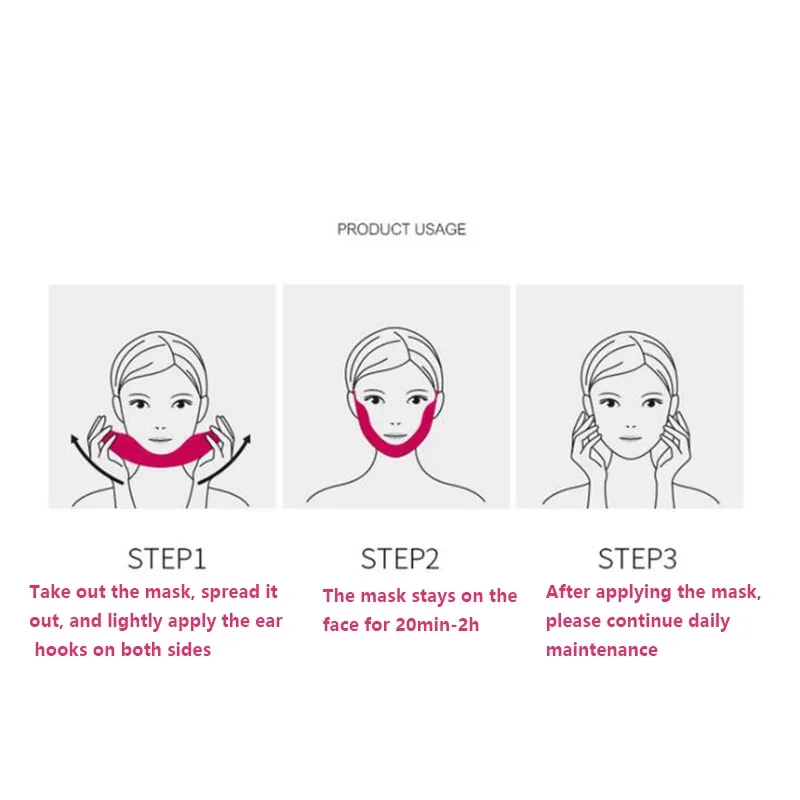 PRODUCT USAGE

STEP1
Take out the mask, spread it out, and lightly apply the ear hooks on both sides

STEP2
The mask stays on the face for 20min-2h

STEP3
After applying the mask, please continue daily maintenance