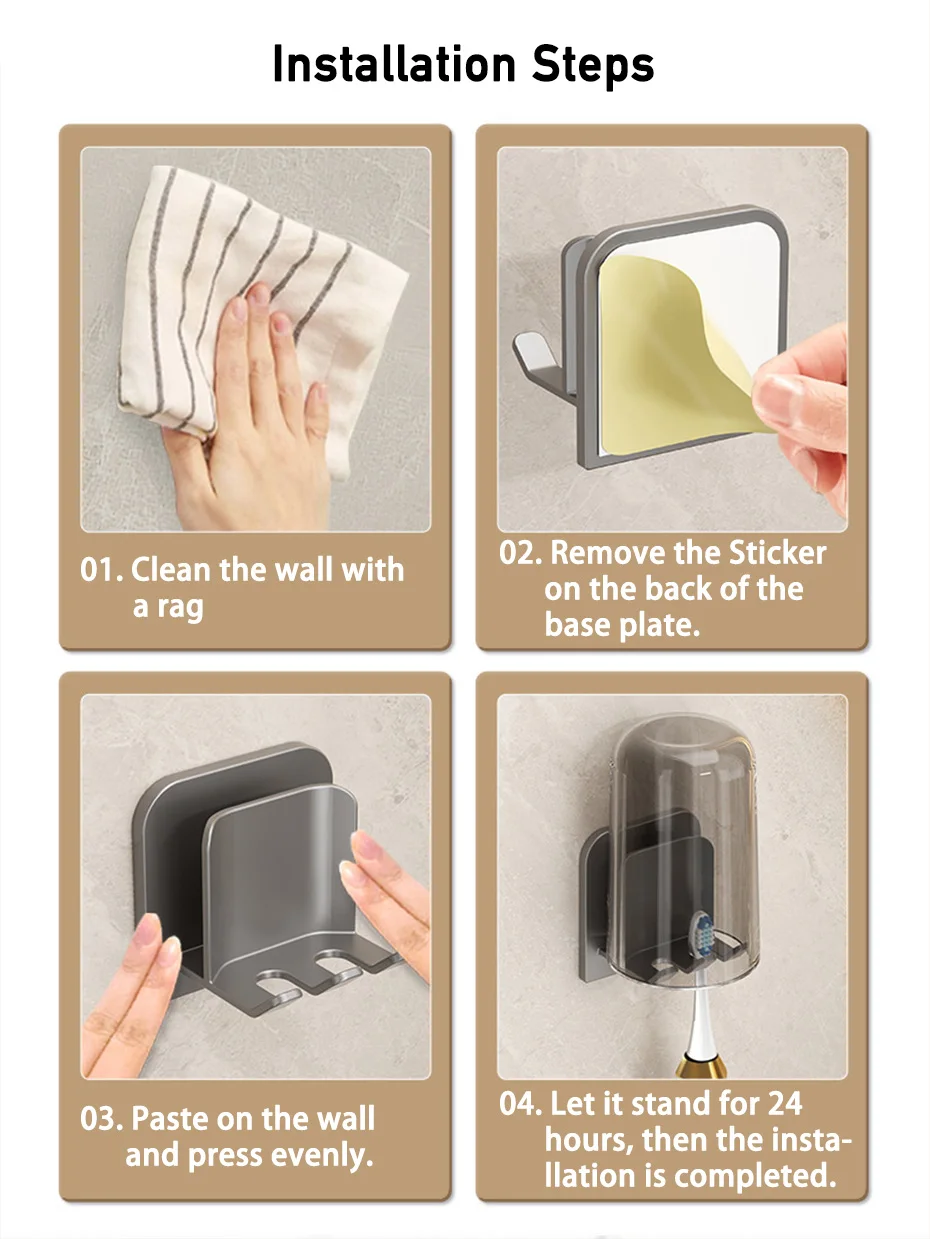 Installation Steps

01. Clean the wall with a rag

02. Remove the Sticker on the back of the base plate.

03. Paste on the wall and press evenly.

04. Let it stand for 24 hours, then the installation is completed.