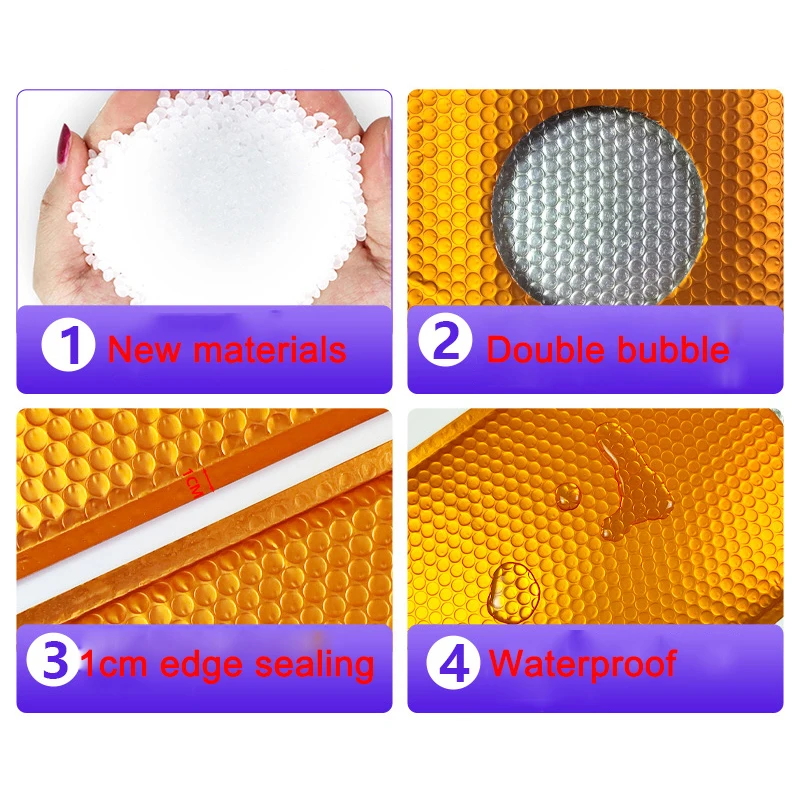 1 New materials

2 Double bubble

1CM

3 1cm edge sealing

4 Waterproof