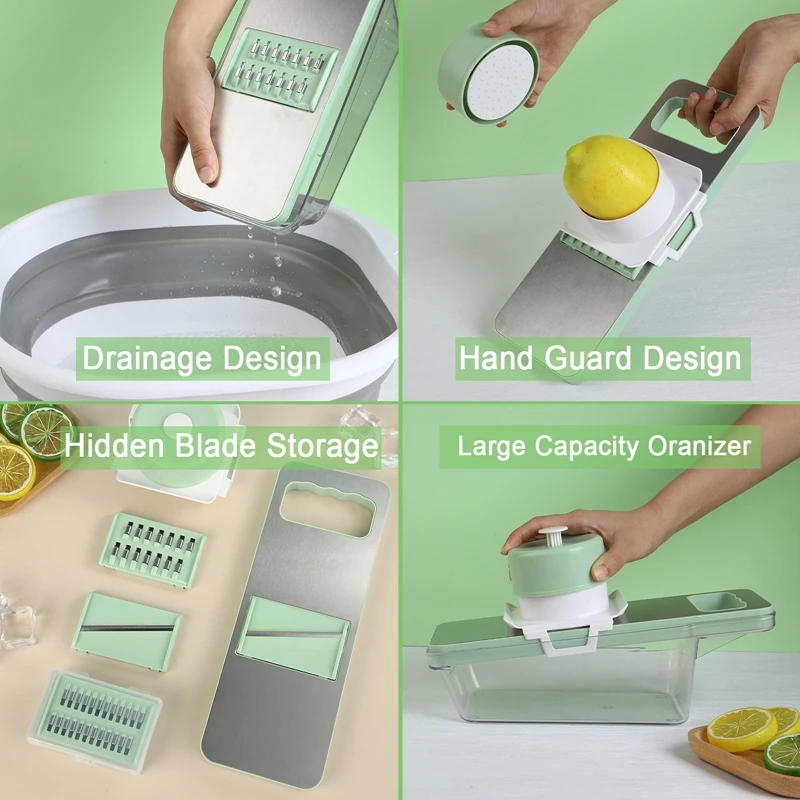 Drainage Design

Hand Guard Design

Hidden Blade Storage

Large Capacity Oranizer