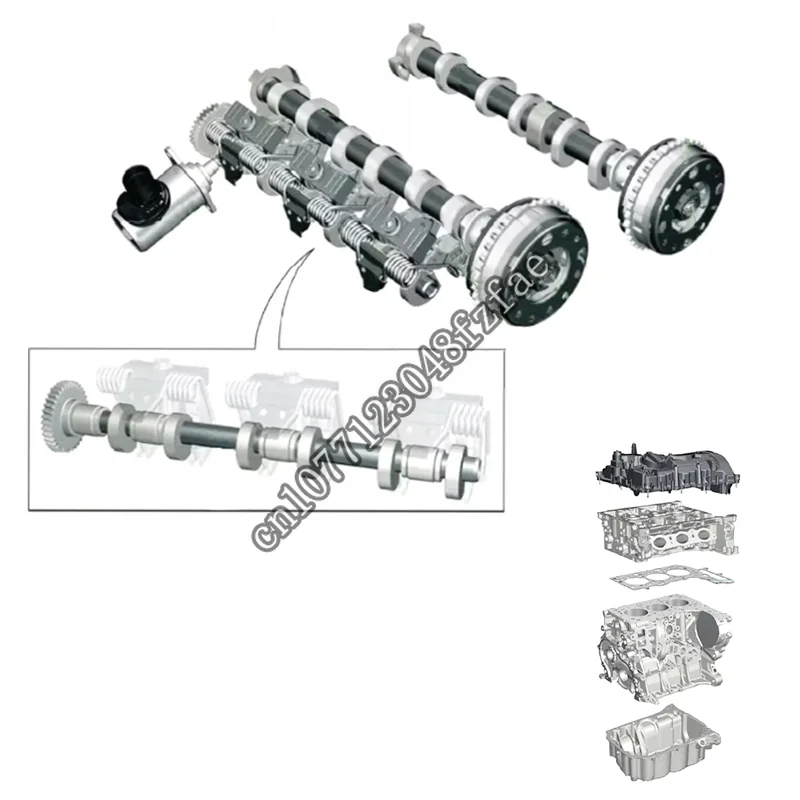 cn1077123048fzfae