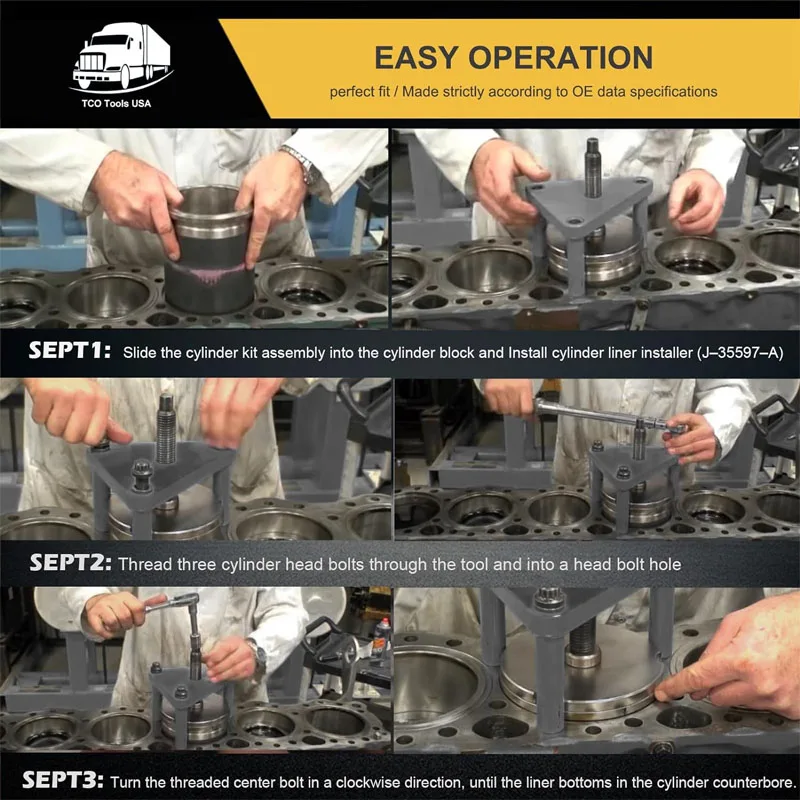 TCO Tools USA

EASY OPERATION

perfect fit / Made strictly according to OE data specifications

SEPT1: Slide the cylinder kit assembly into the cylinder block and Install cylinder liner installer (J–35597–A)

SEPT2: Thread three cylinder head bolts through the tool and into a head bolt hole

SEPT3: Turn the threaded center bolt in a clockwise direction, until the liner bottoms in the cylinder counterbore.