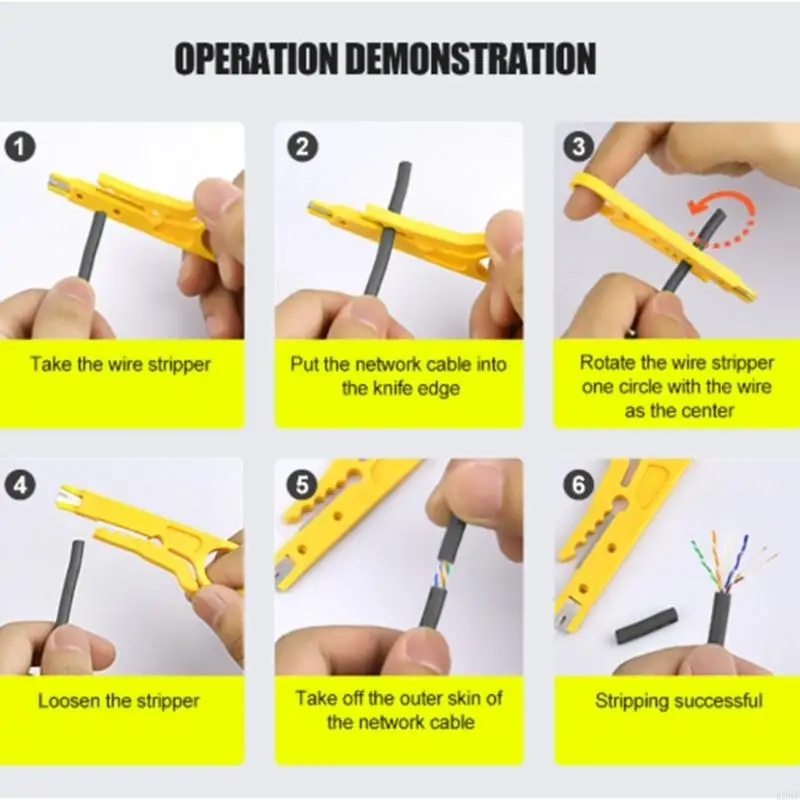 OPERATION DEMONSTRATION

1

Take the wire stripper

2

Put the network cable into the knife edge

3

Rotate the wire stripper one circle with the wire as the center

4

Loosen the stripper

5

Take off the outer skin of the network cable

6

Stripping successful