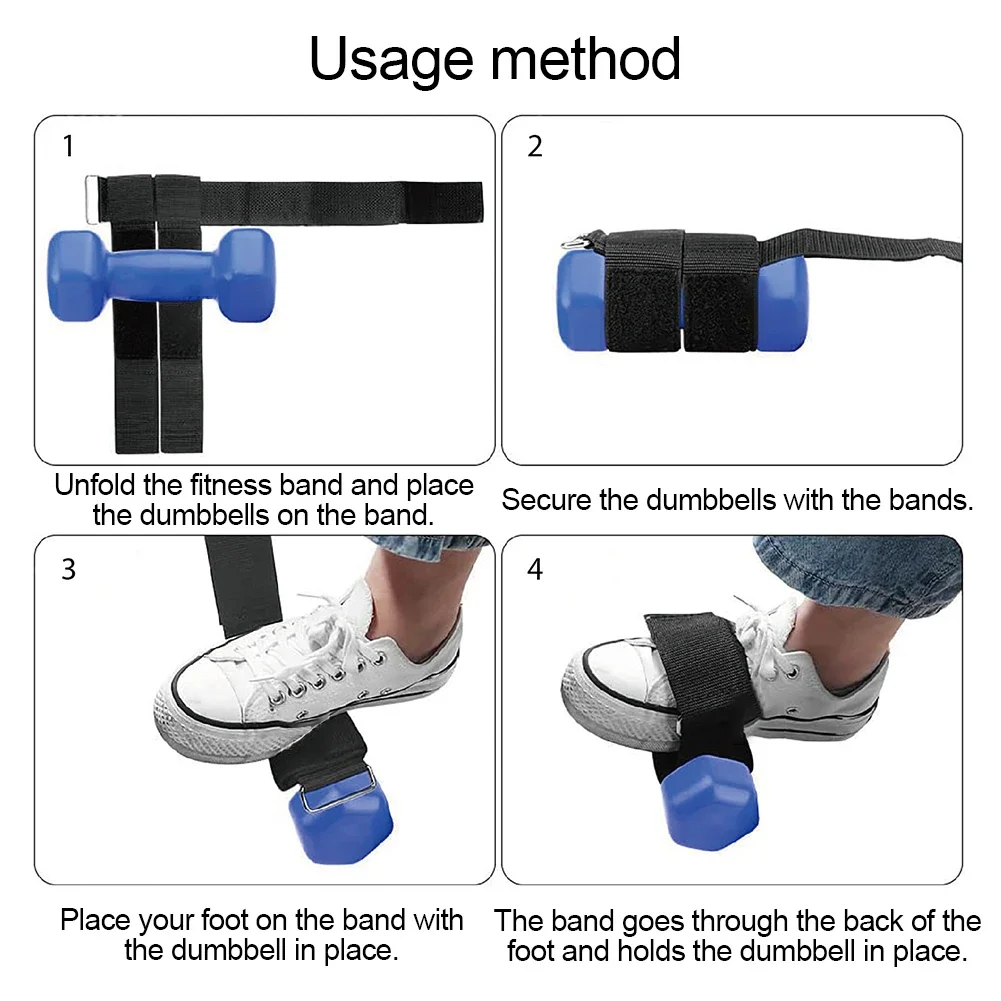 Usage method

1

Unfold the fitness band and place the dumbbells on the band.

2

Secure the dumbbells with the bands.

3

Place your foot on the band with the dumbbell in place.

4

The band goes through the back of the foot and holds the dumbbell in place.