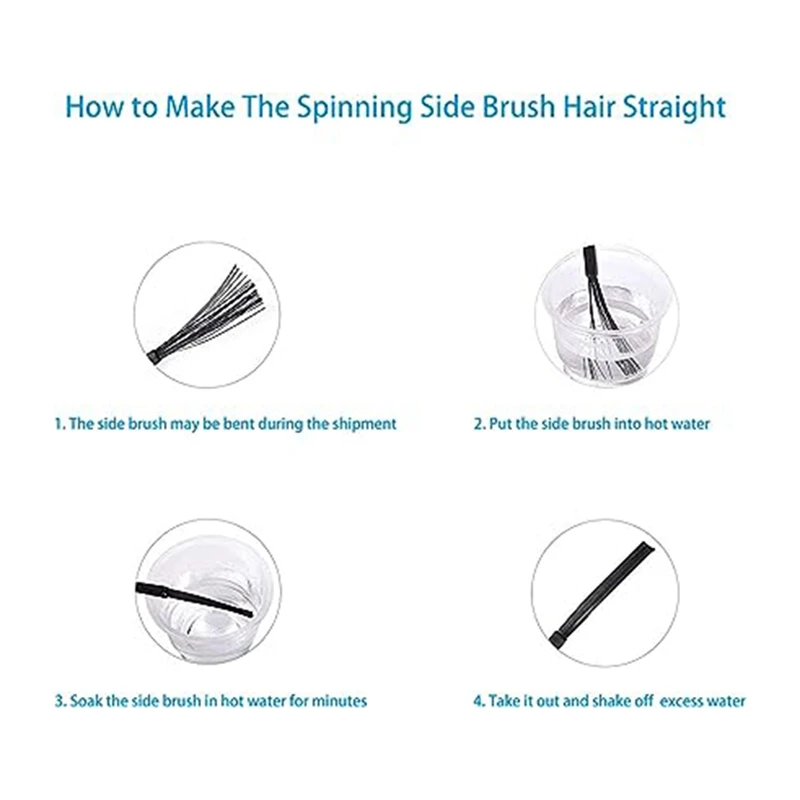 How to Make The Spinning Side Brush Hair Straight

1. The side brush may be bent during the shipment

2. Put the side brush into hot water

3. Soak the side brush in hot water for minutes

4. Take it out and shake off excess water