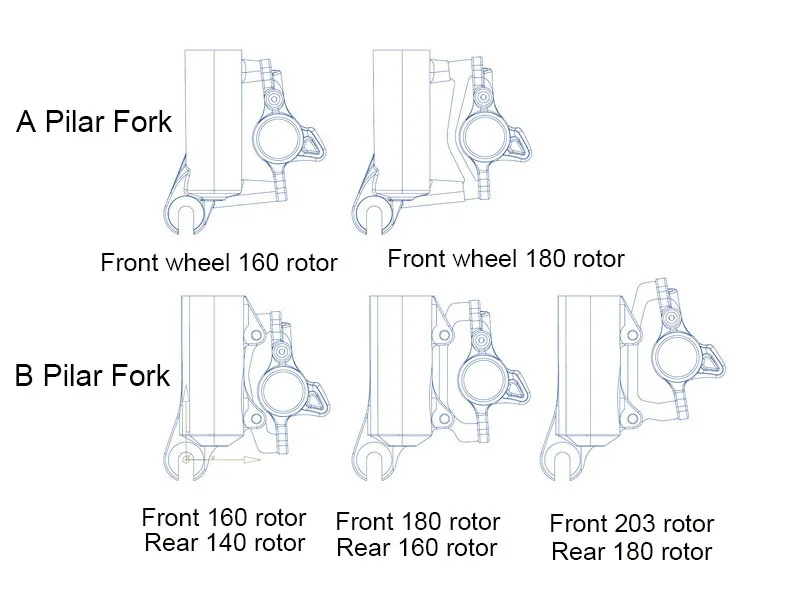 A Pilar Fork

Front wheel 160 rotor

Front wheel 180 rotor

B Pilar Fork

Front 160 rotor
Rear 140 rotor

Front 180 rotor
Rear 160 rotor

Front 203 rotor
Rear 180 rotor