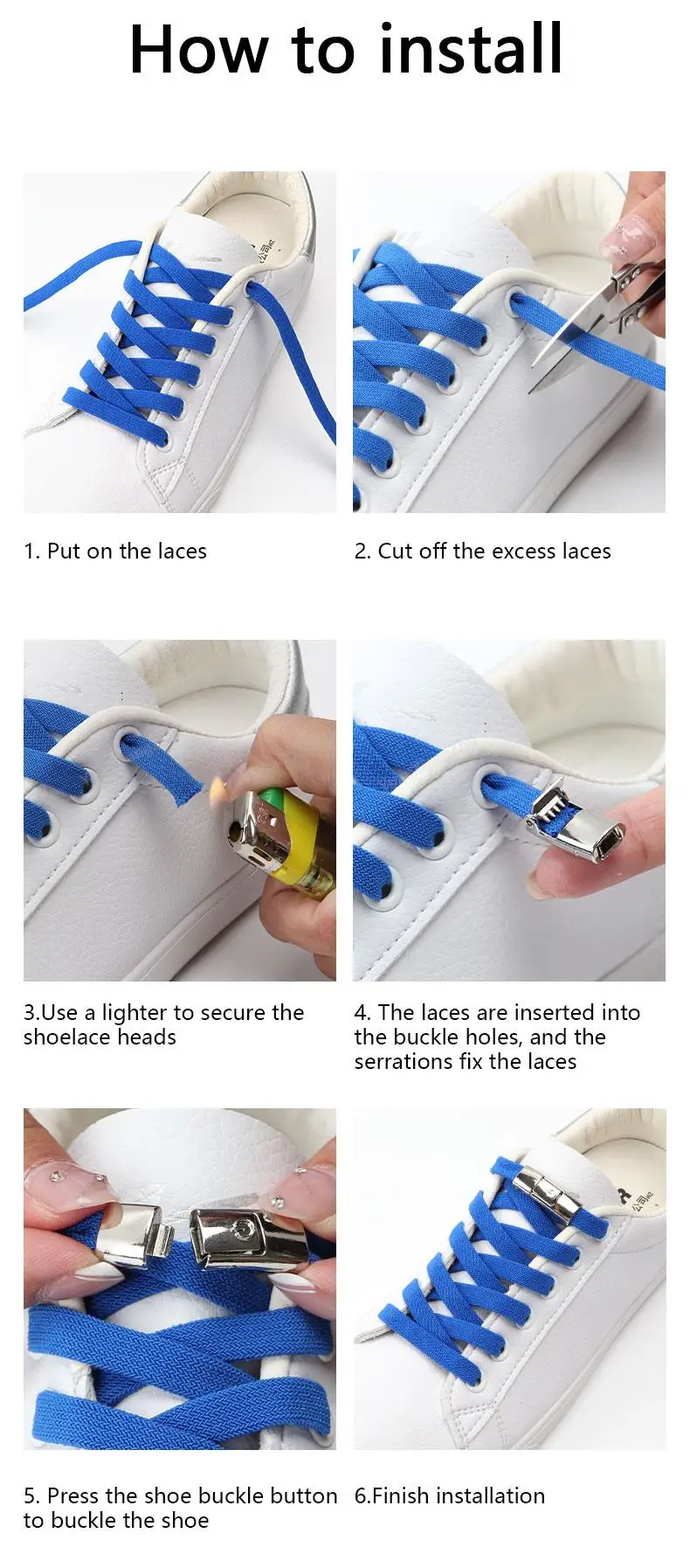 How to install

1. Put on the laces

2. Cut off the excess laces

3.Use a lighter to secure the shoelace heads

4. The laces are inserted into the buckle holes, and the serrations fix the laces

5. Press the shoe buckle button to buckle the shoe

6.Finish installation