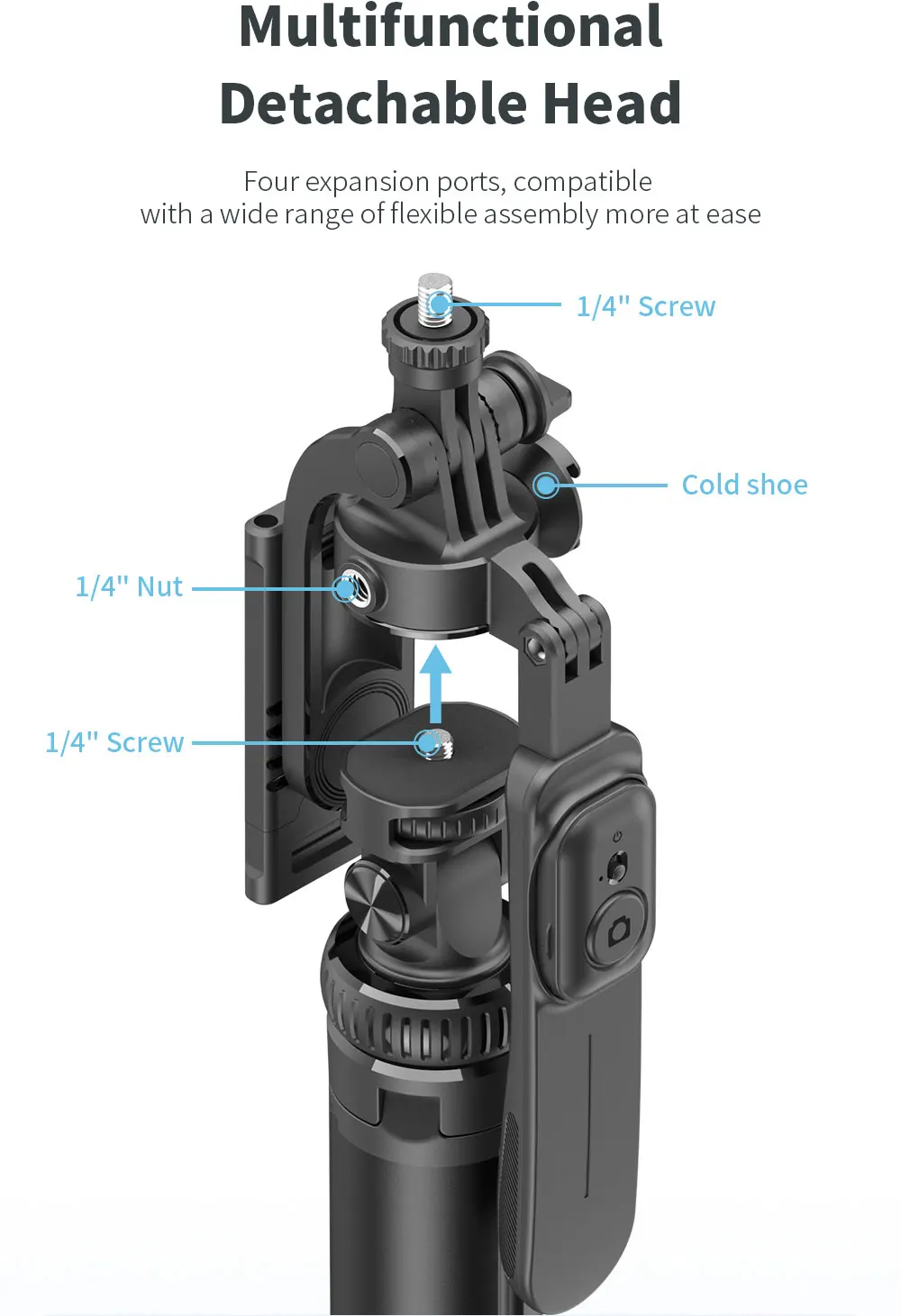 Multifunctional Detachable Head

Four expansion ports, compatible with a wide range of flexible assembly more at ease

1/4" Screw

Cold shoe

1/4" Nut

1/4" Screw