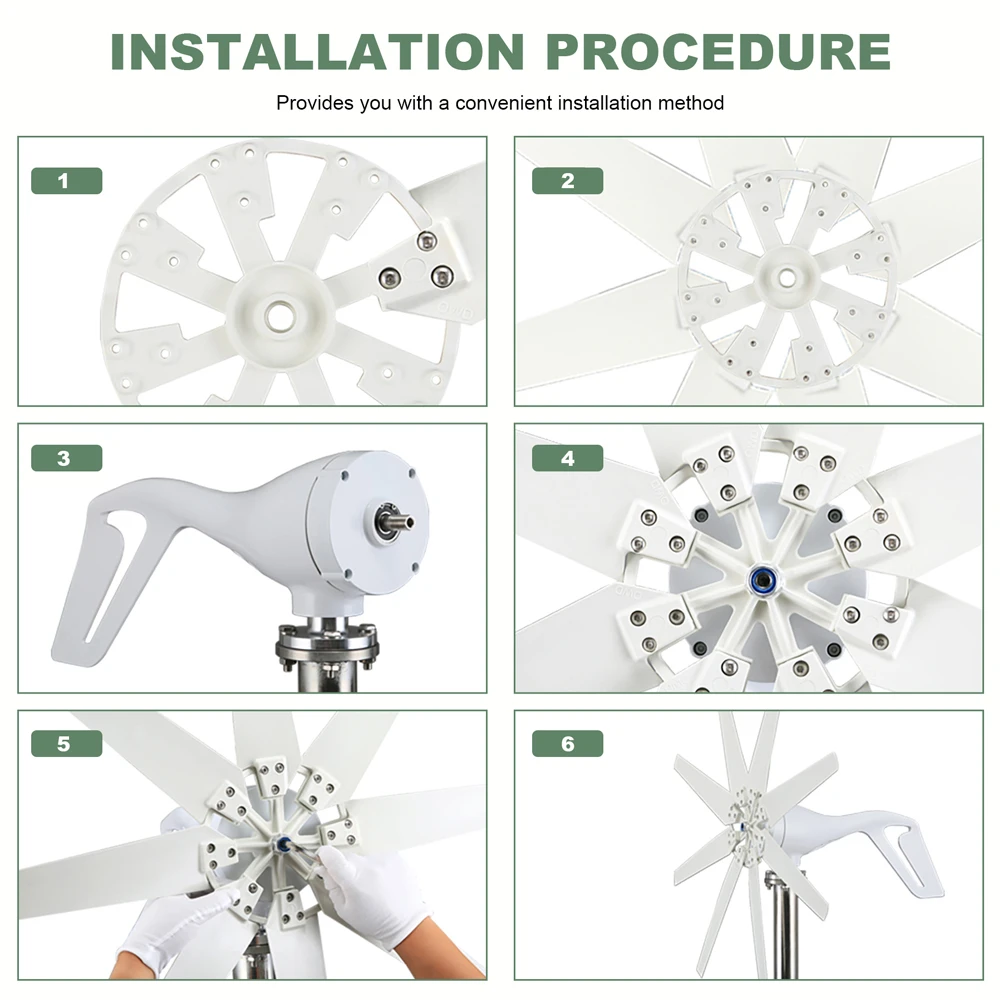 INSTALLATION PROCEDURE

Provides you with a convenient installation method

1

2

3

4

5

6