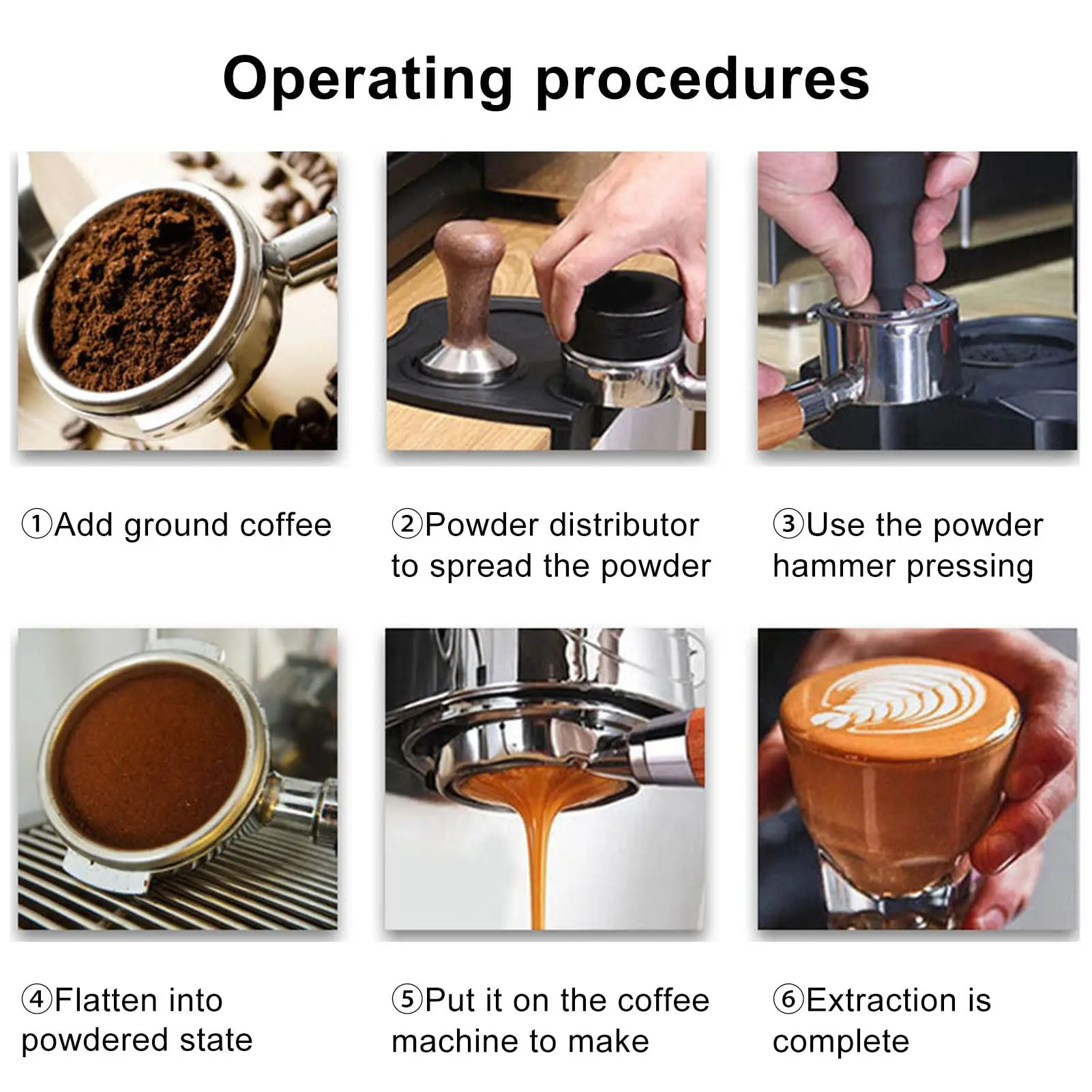 Operating procedures

①Add ground coffee

②Powder distributor to spread the powder

③Use the powder hammer pressing

④Flatten into powdered state

⑤Put it on the coffee machine to make

⑥Extraction is complete